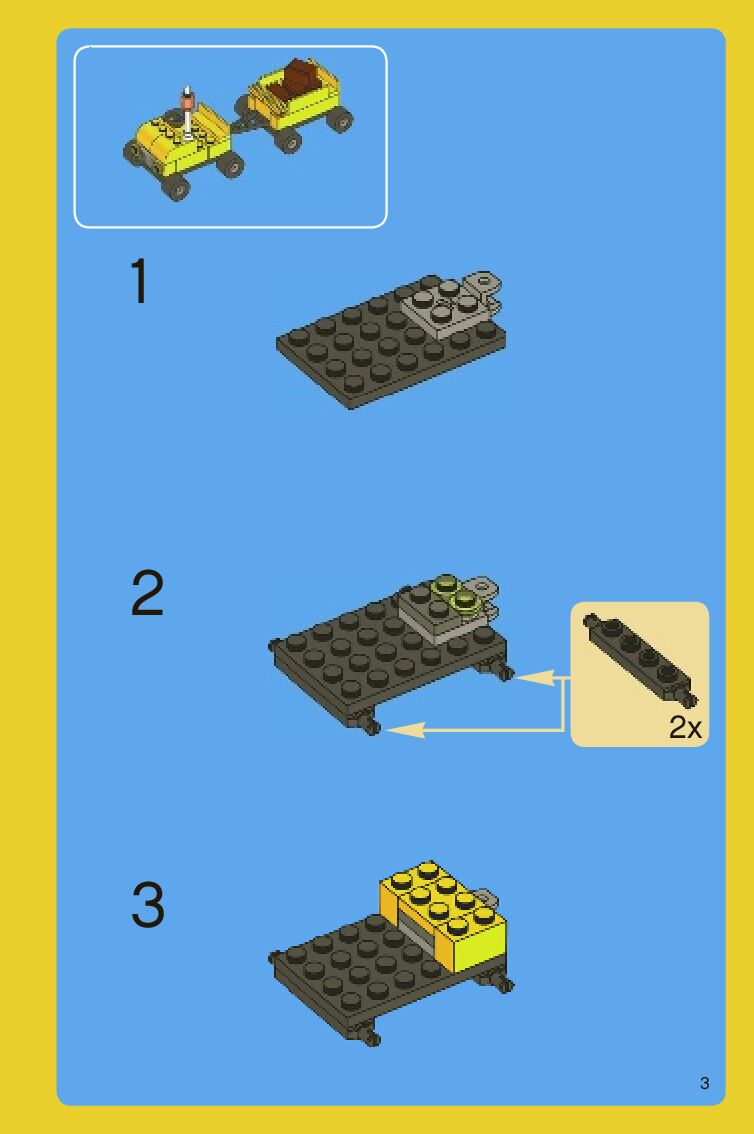 1

2

2x

3

3