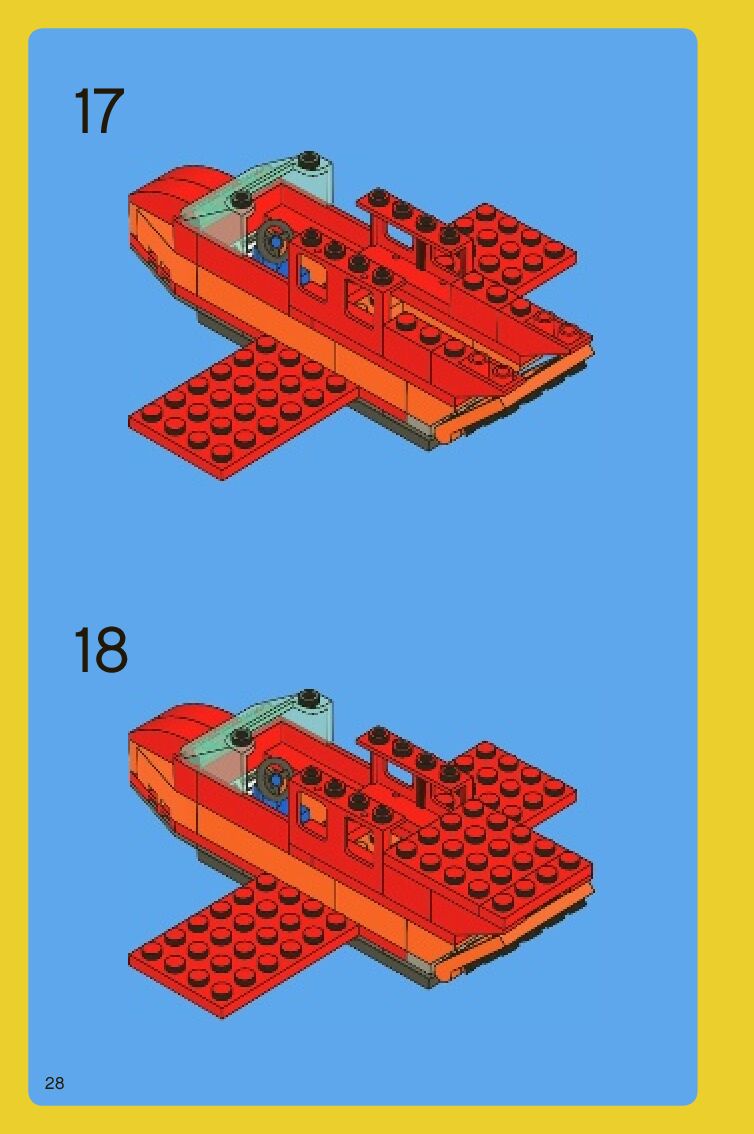 17

18

28