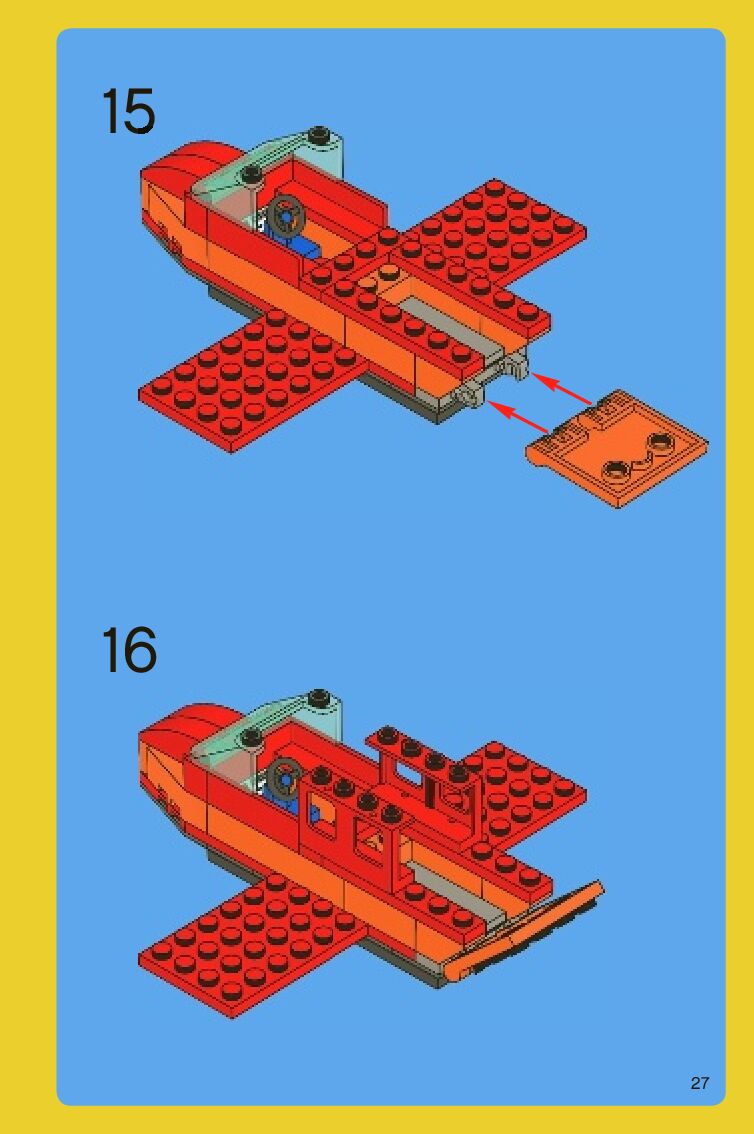 15

16

27