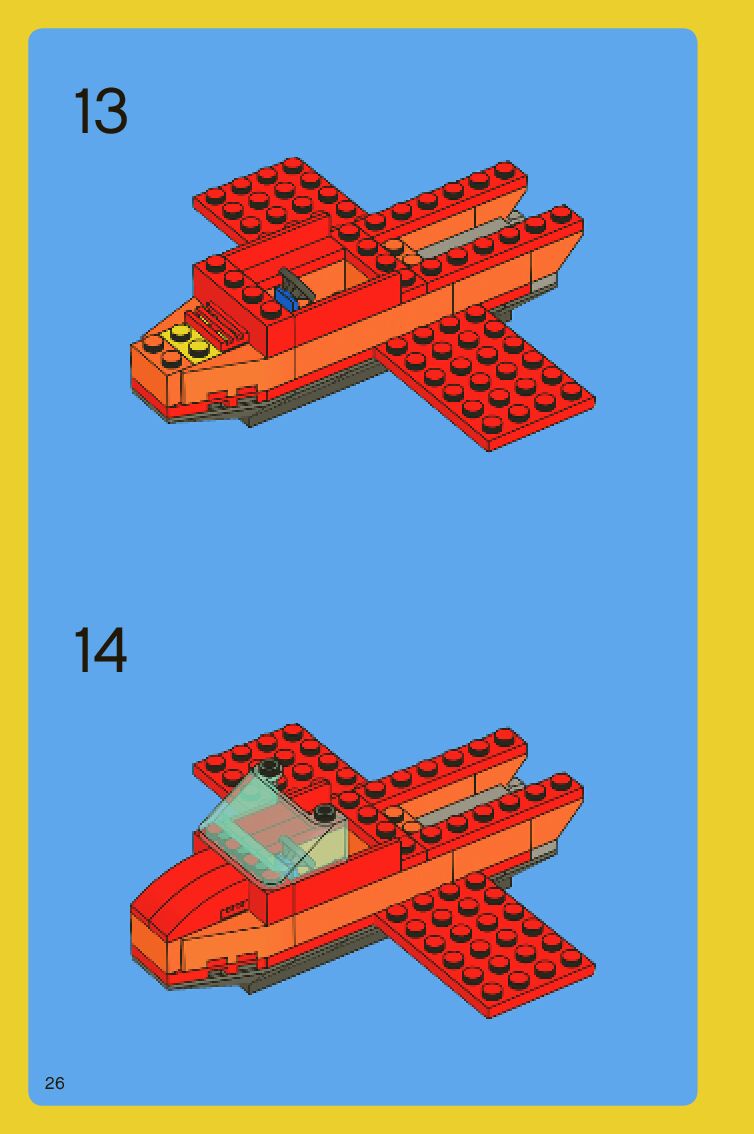 13

14

26