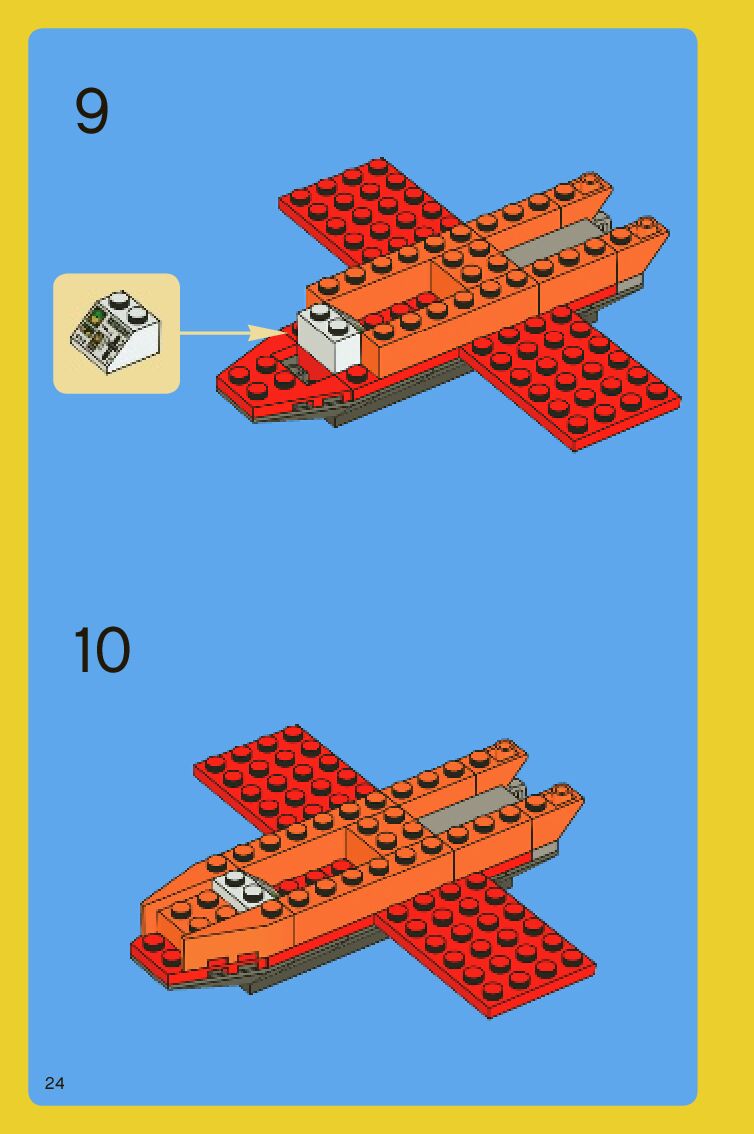 9

10

24