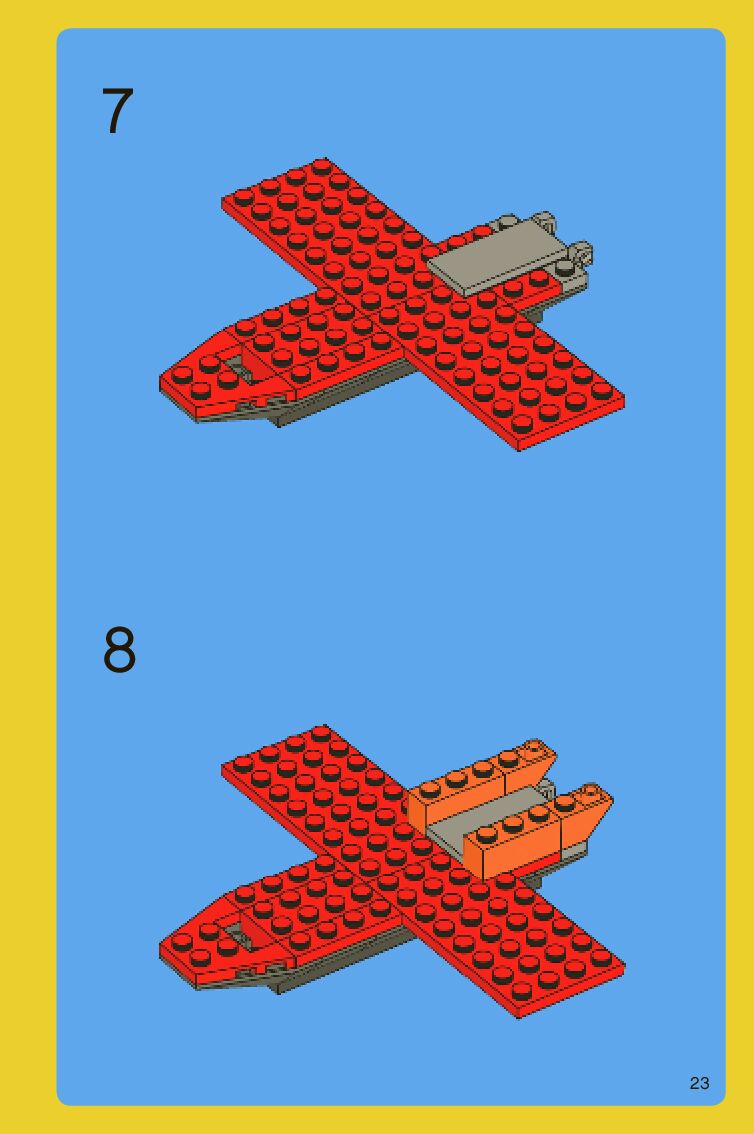 7

8

23