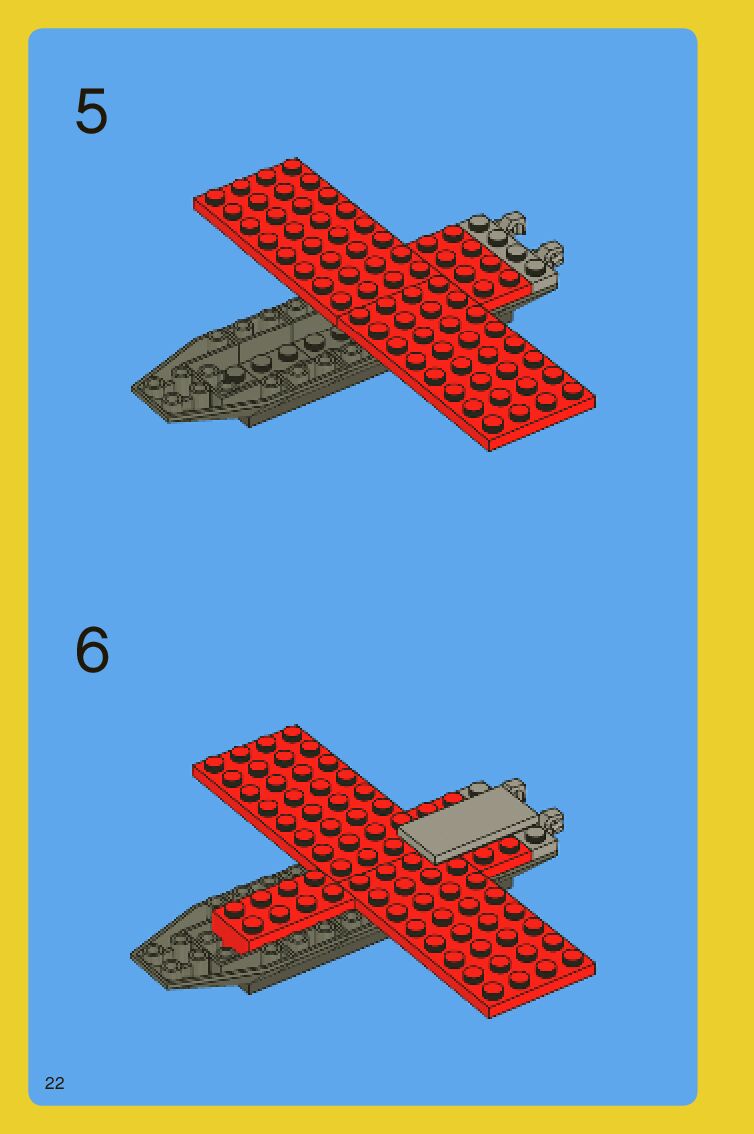 5

6

22