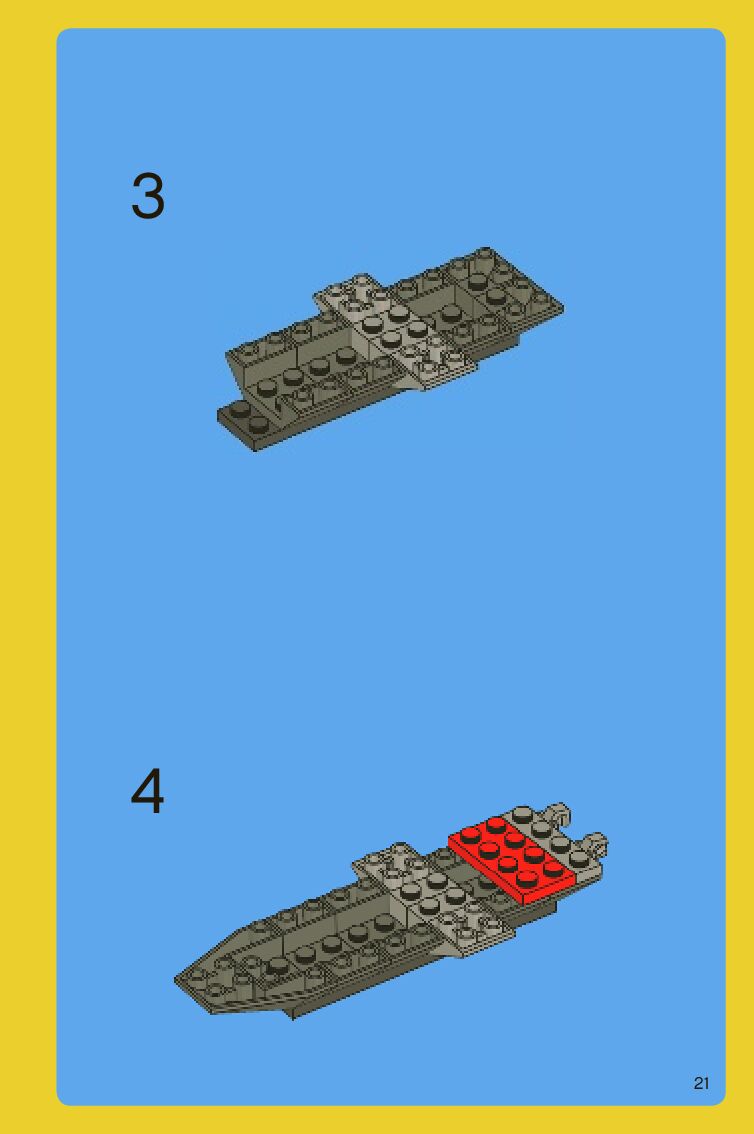 3

4

21