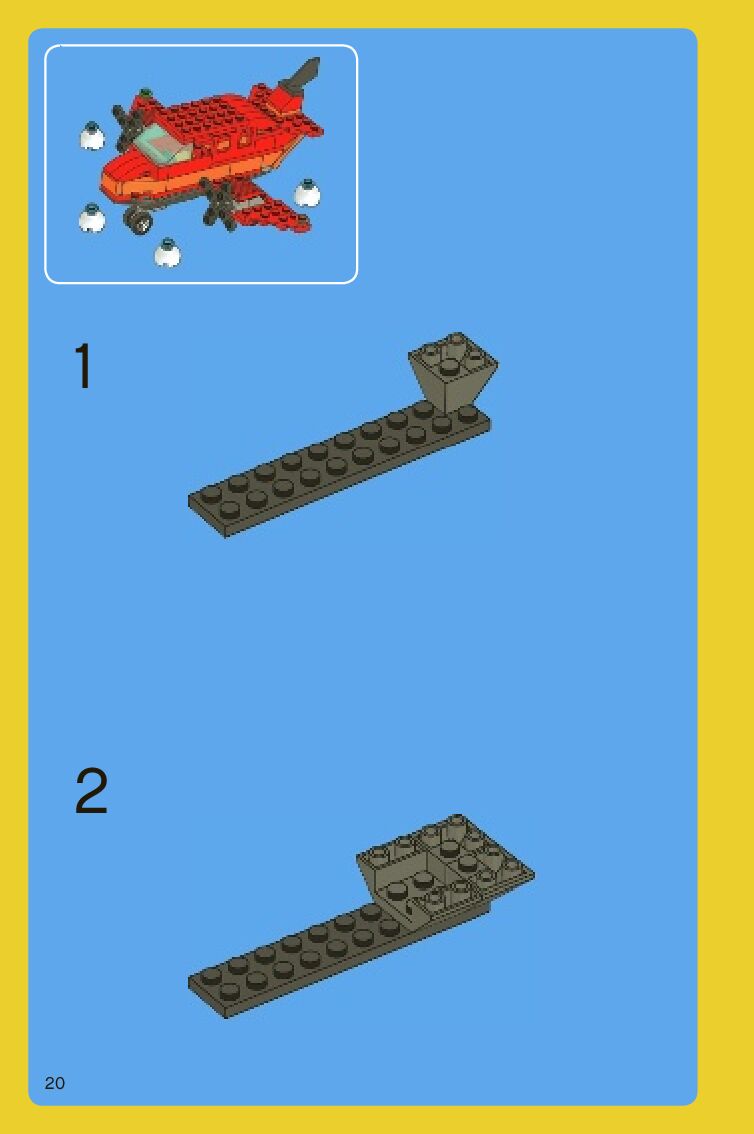 1

2

20