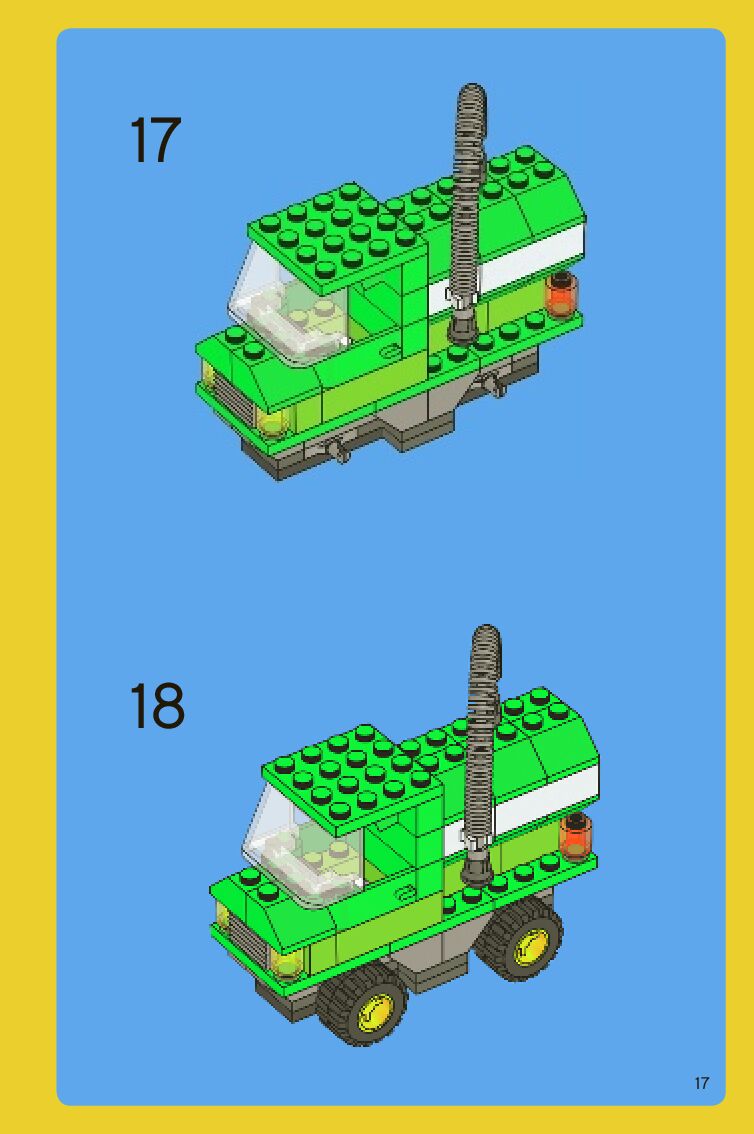 17

18

17