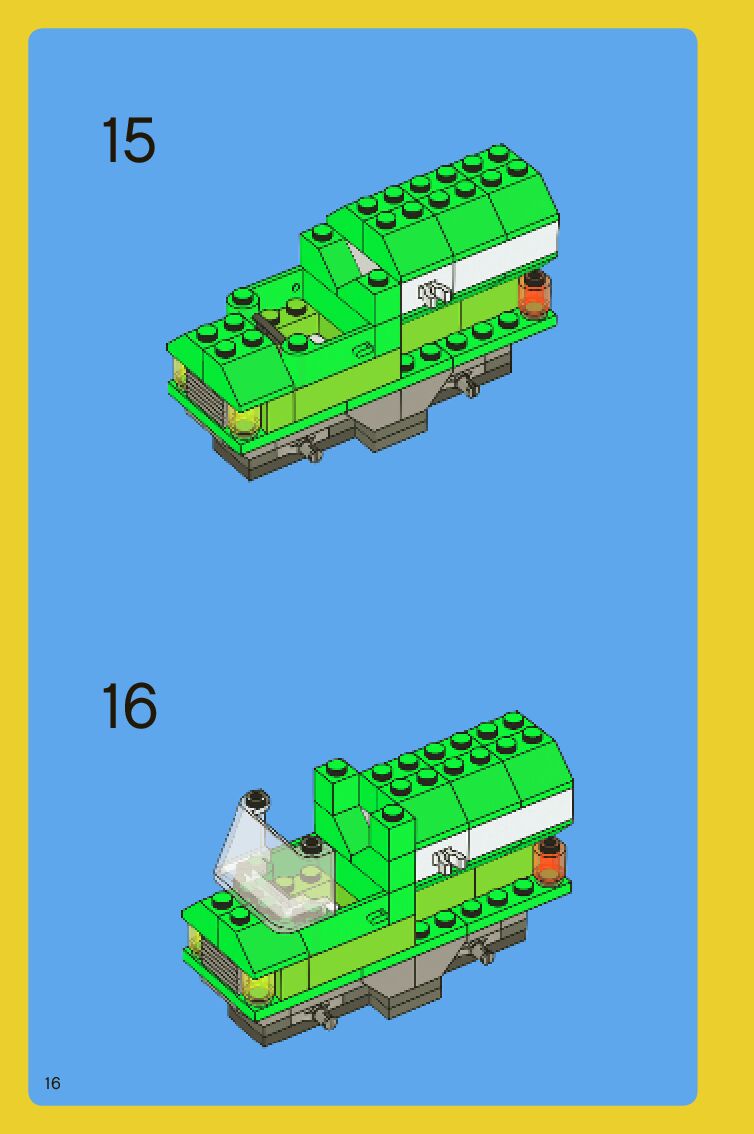 15

16

16