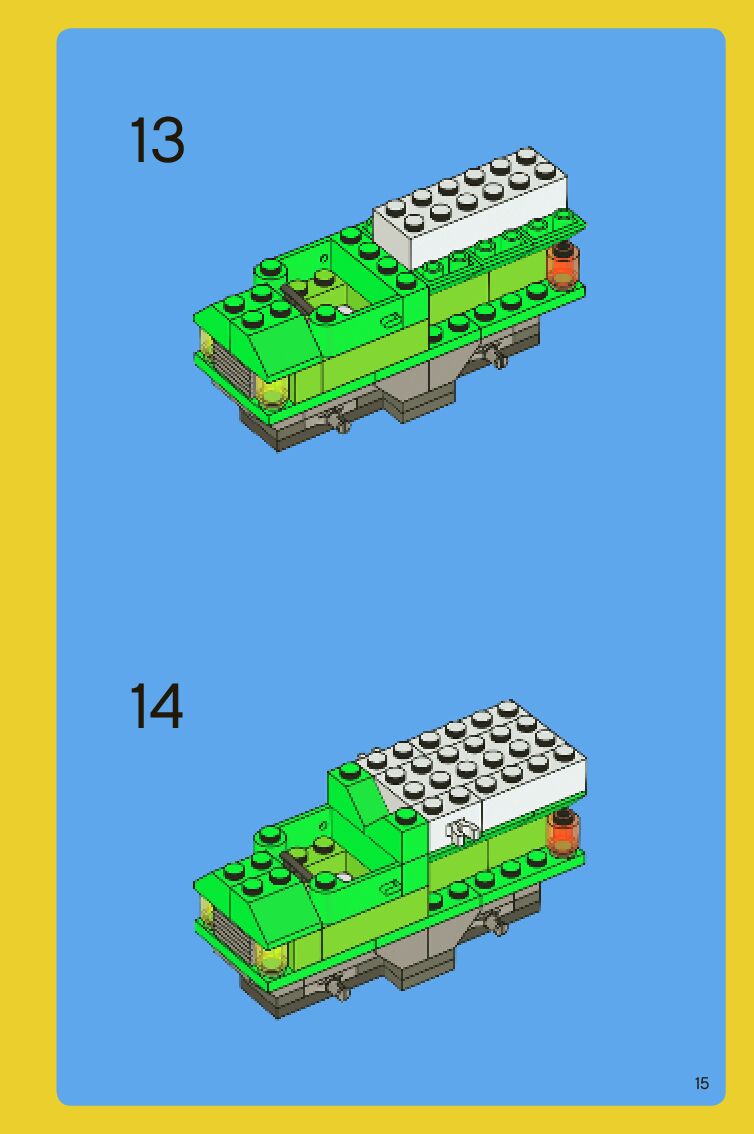 13

14

15