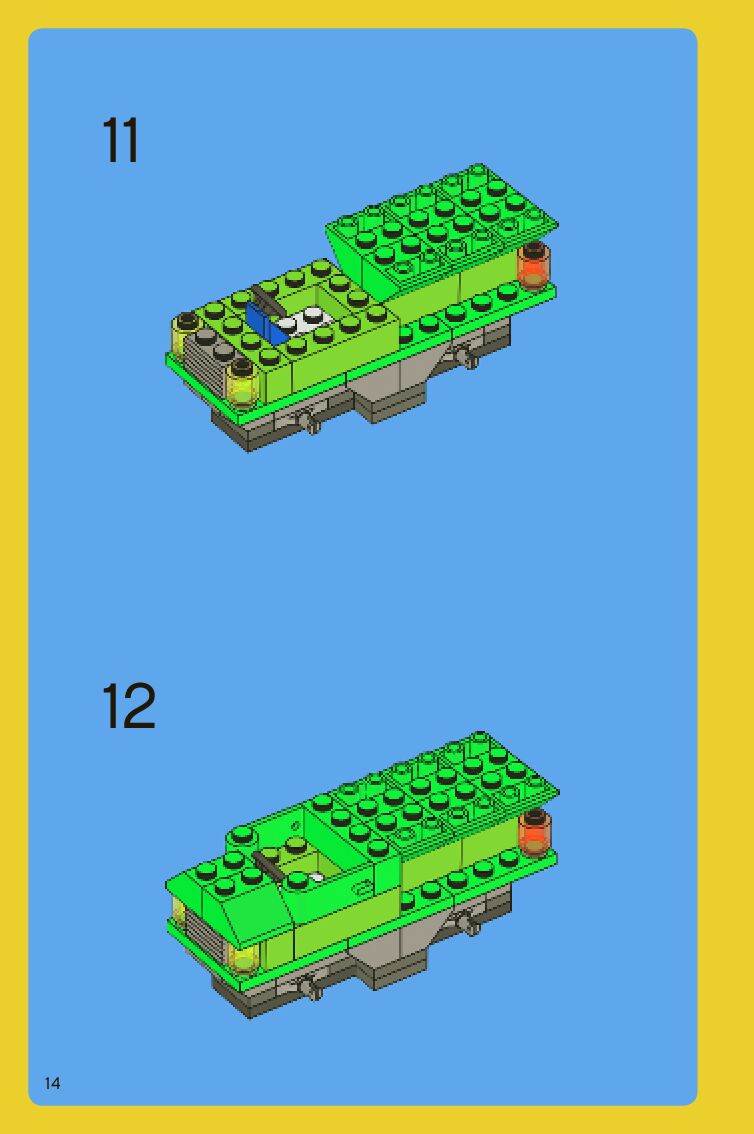 11

12

14