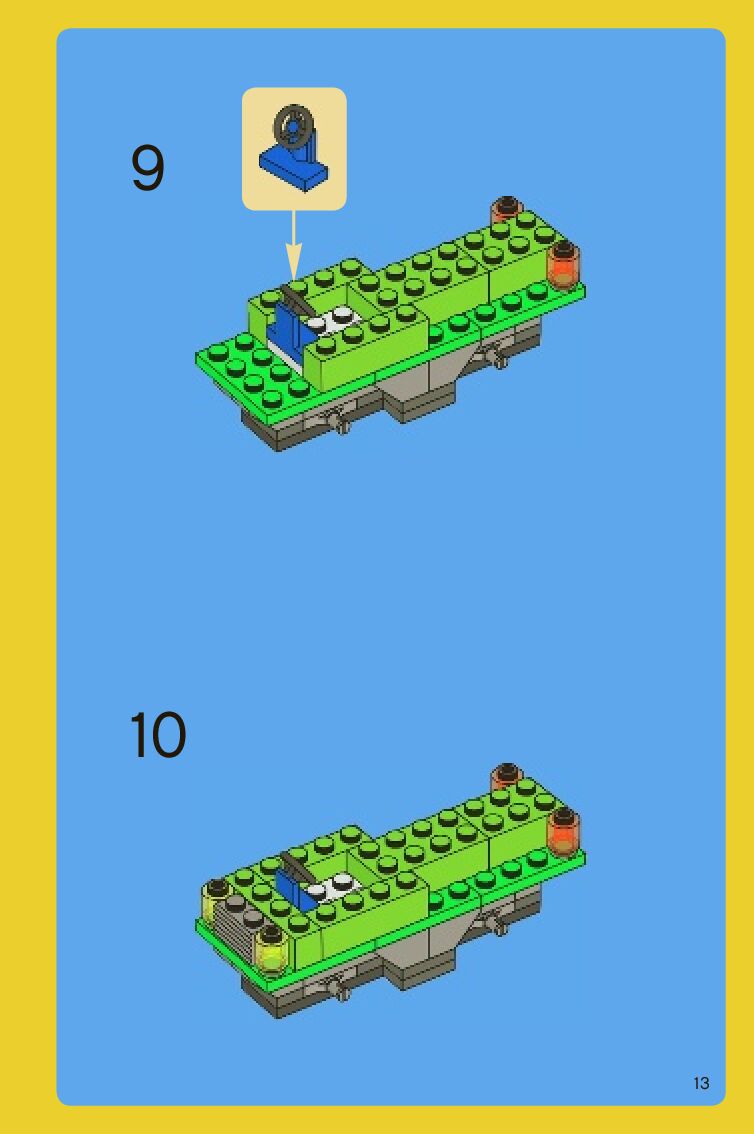 9

10

13