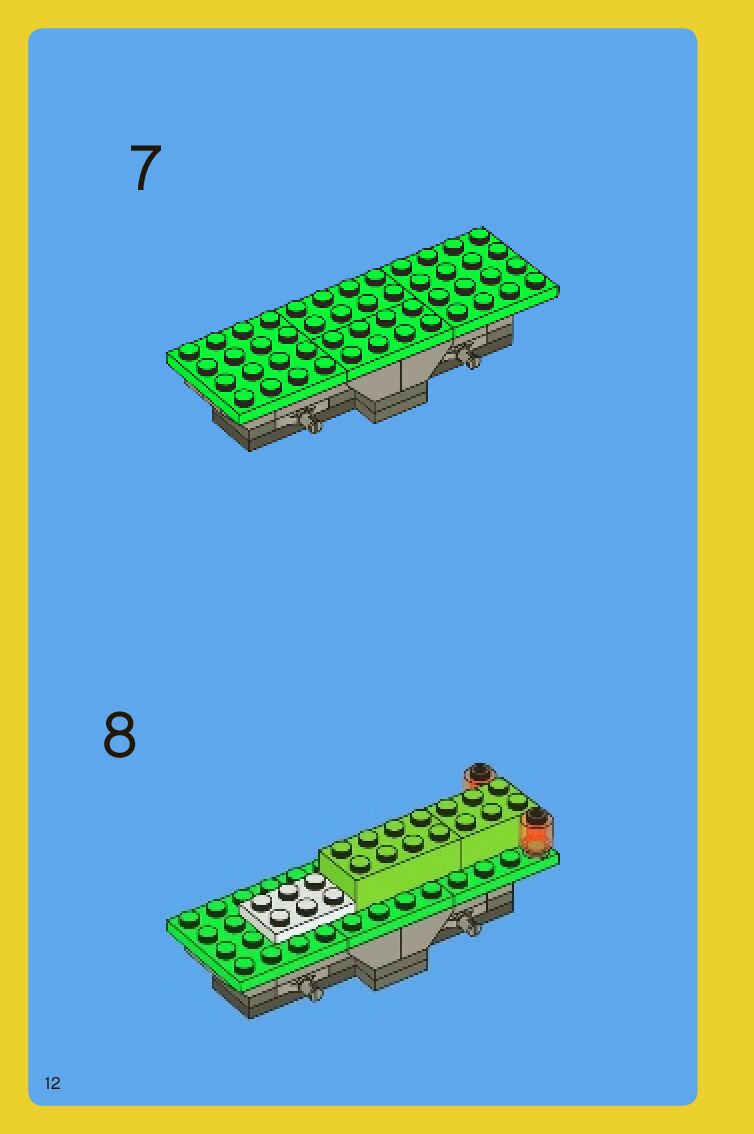 7

8

12