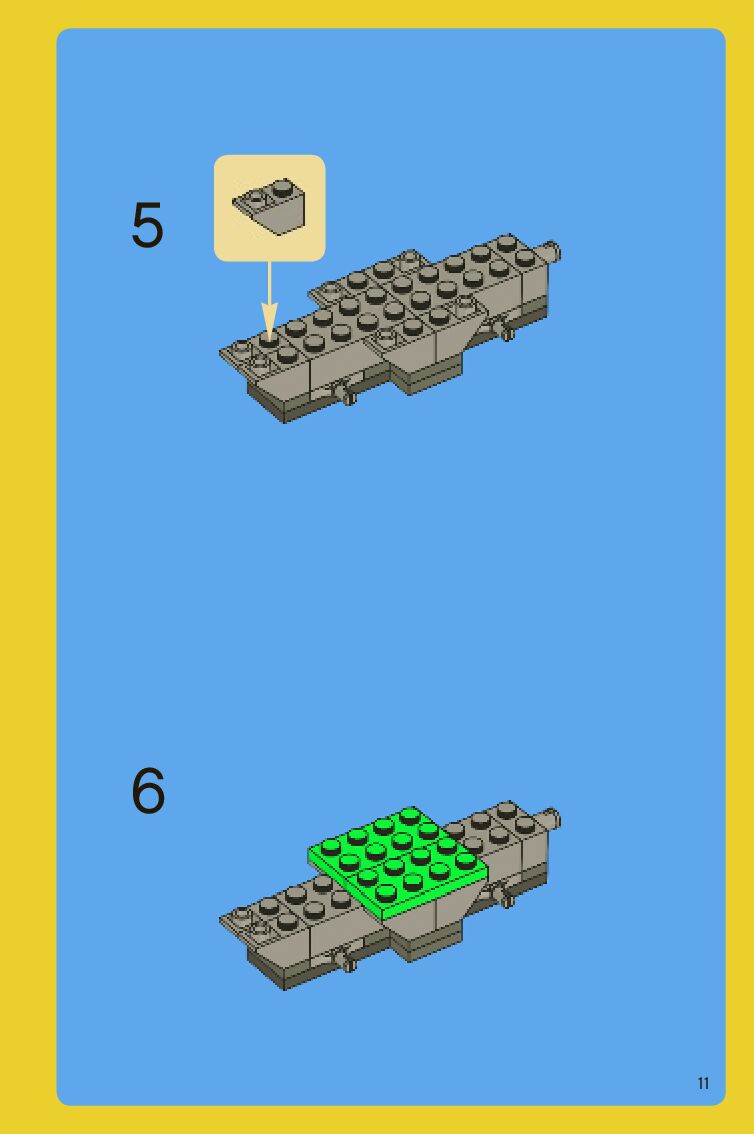 5

6

11