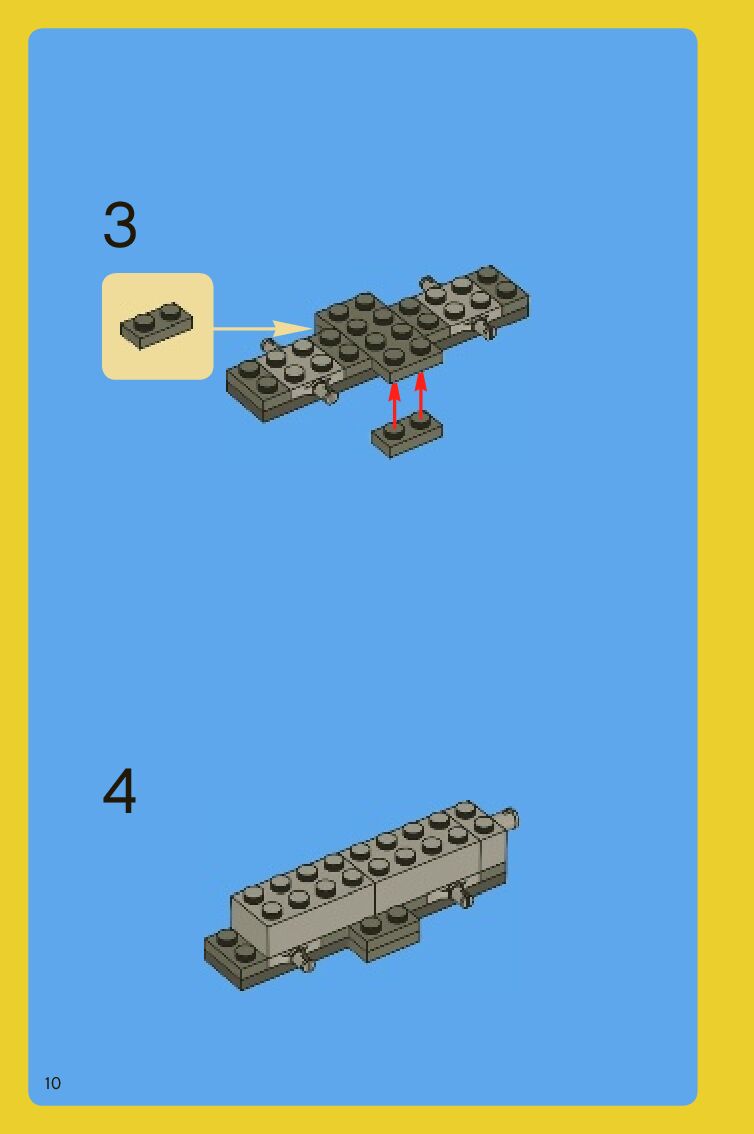 3

4

10