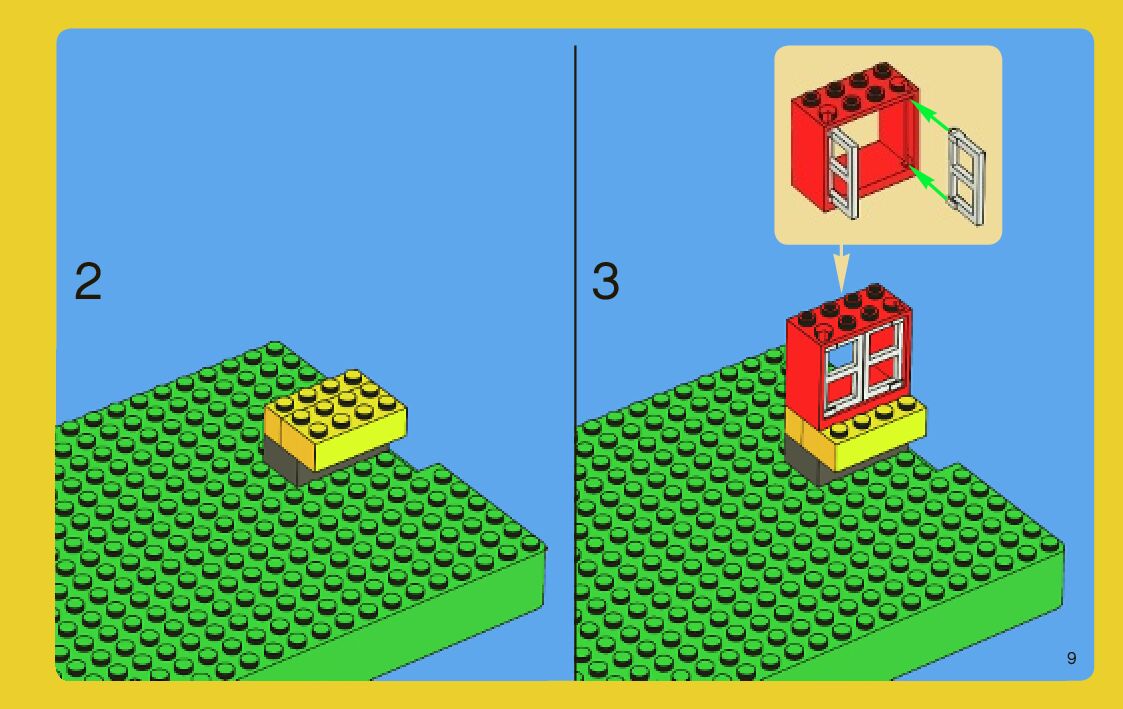 2

3

9