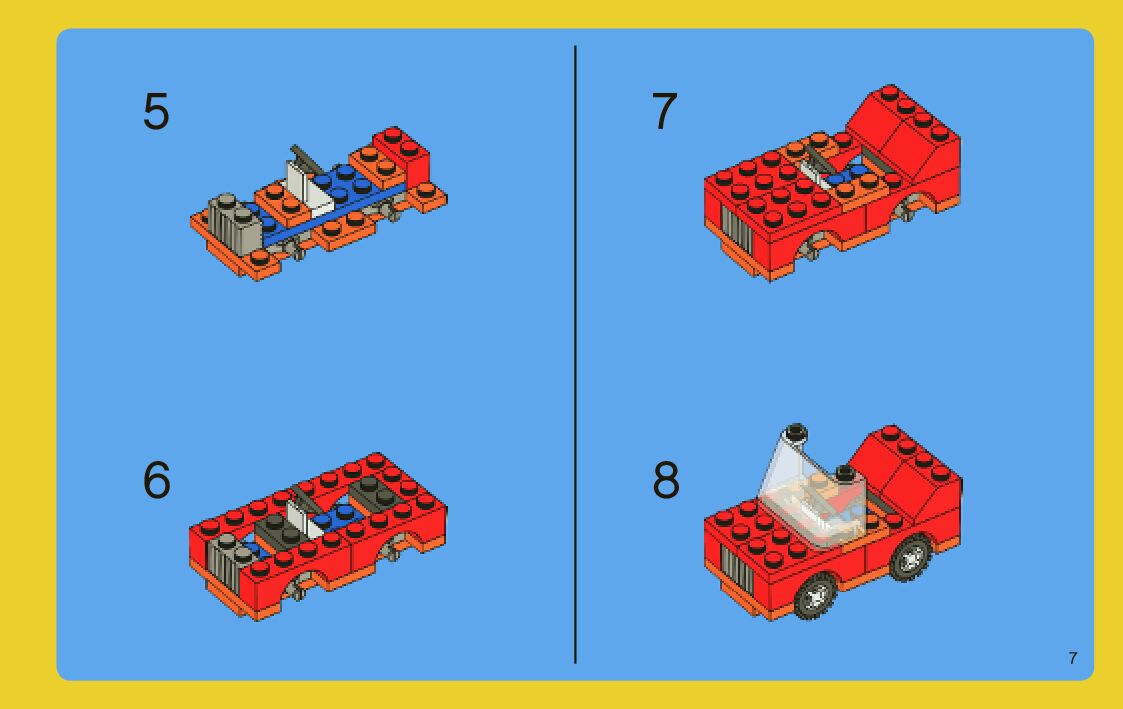 5

6

7

8

7