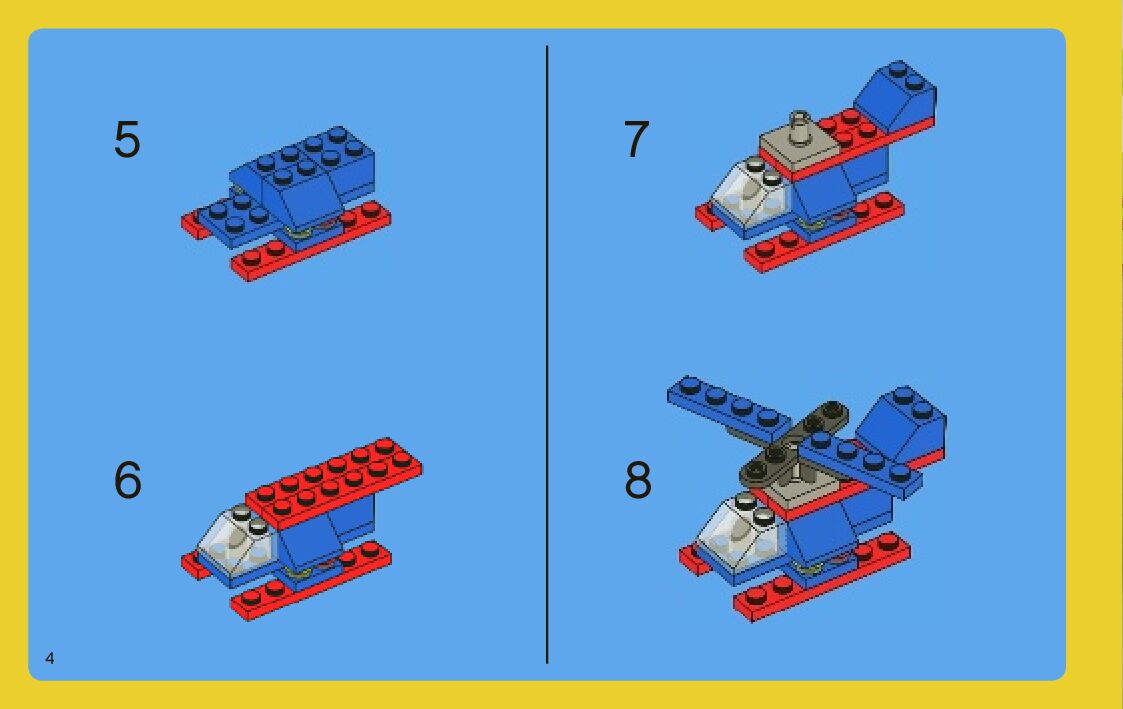 5

6

4

7

8