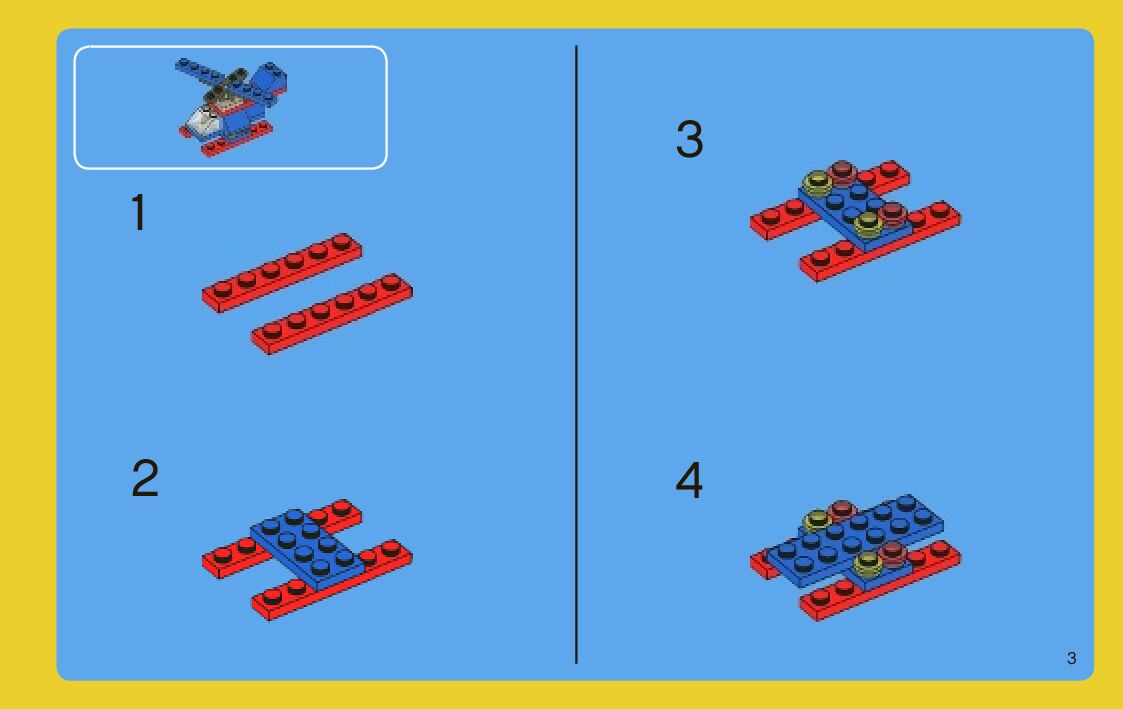 1

2

3

4

3