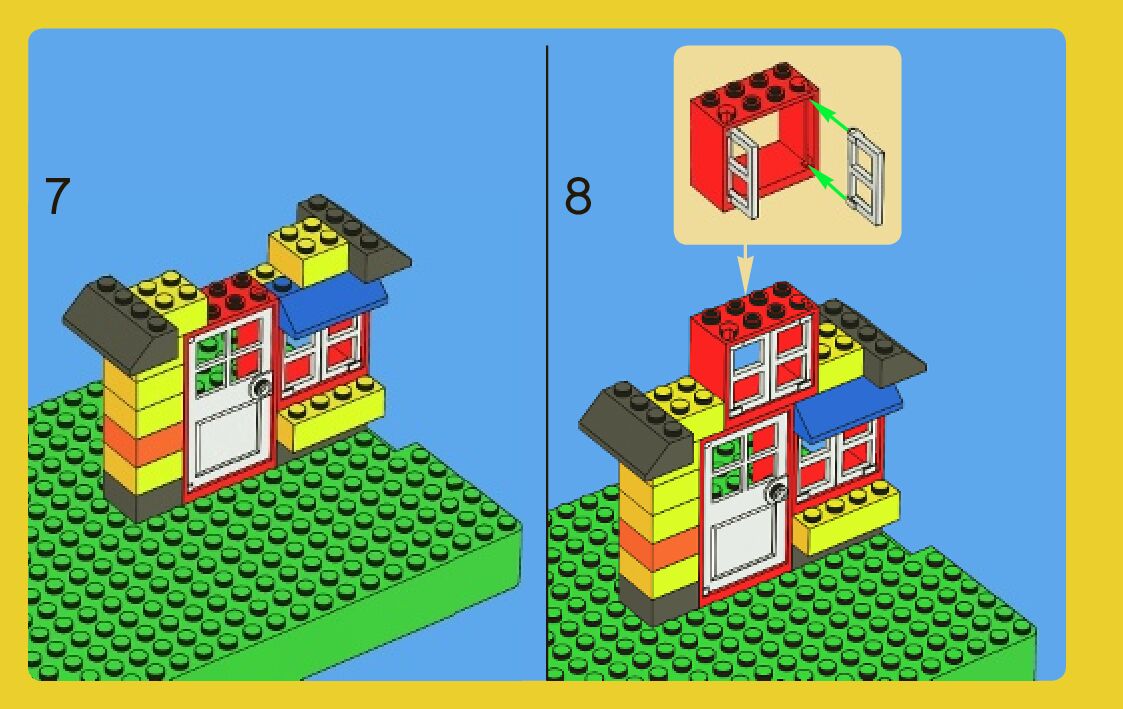 7

8