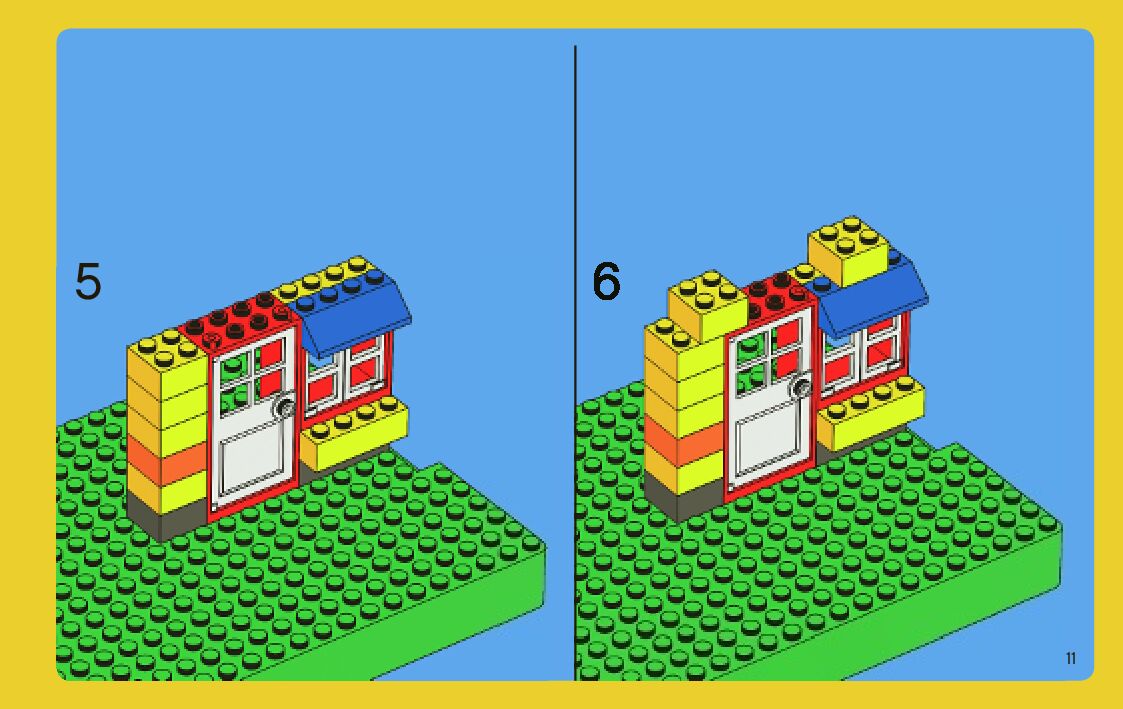 5

6

11