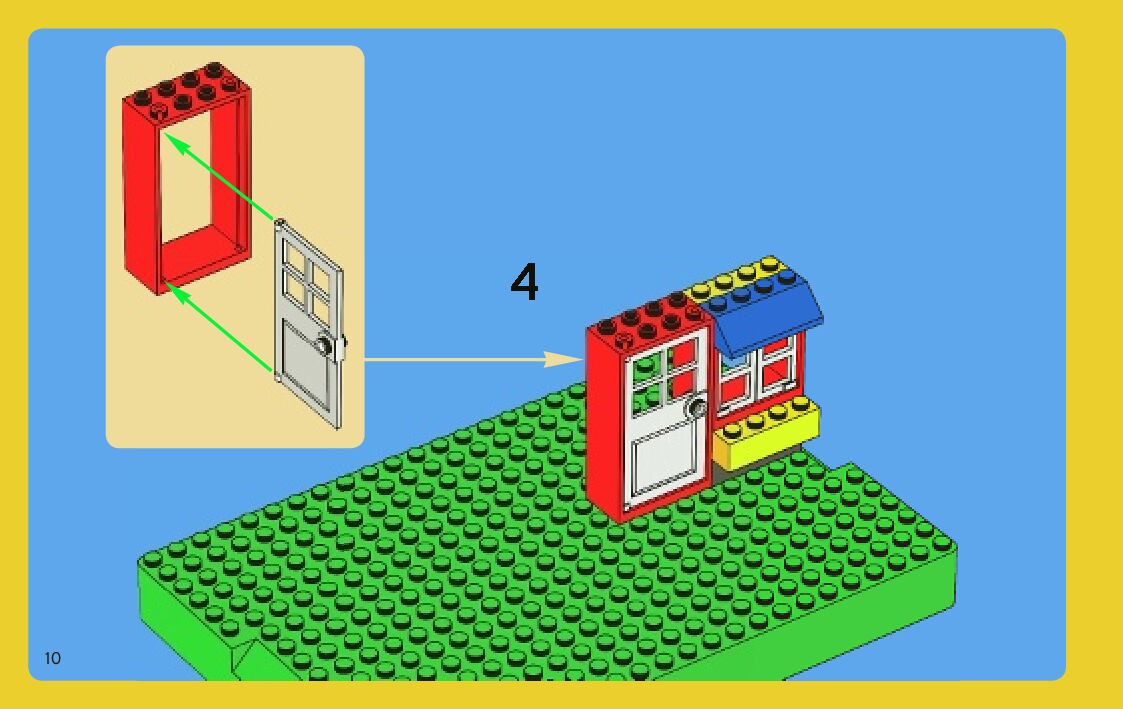 4

10