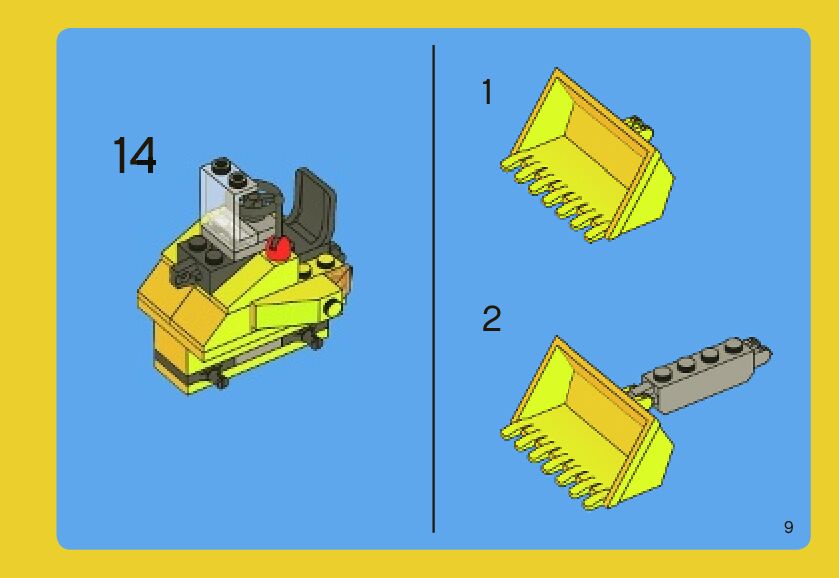 14

1

2

9