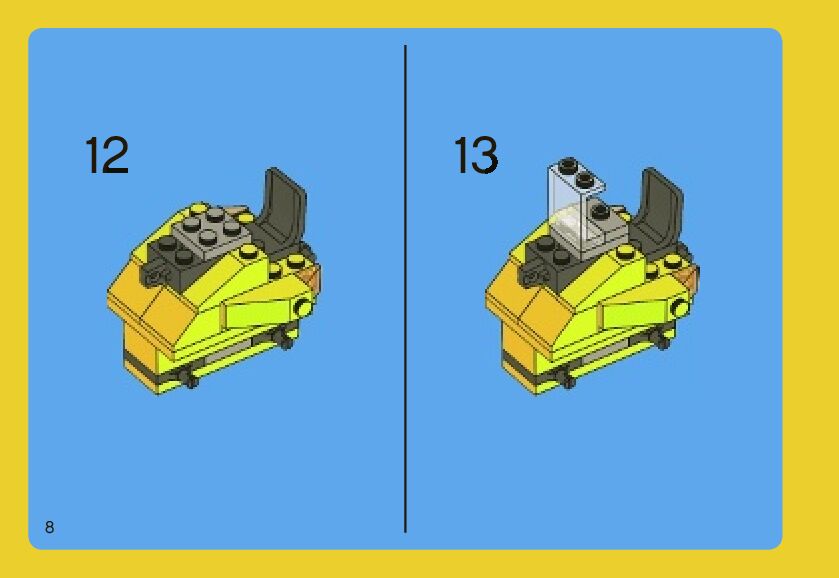 12

13

8