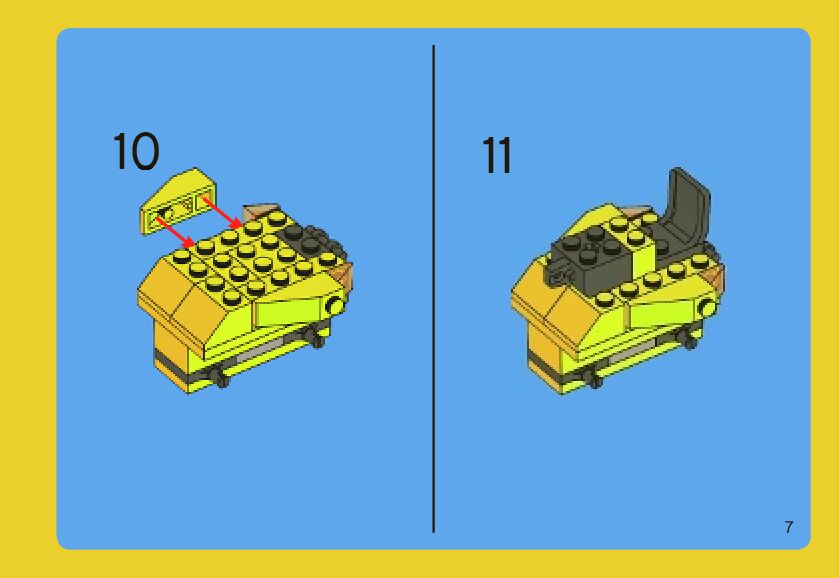 10

11

7