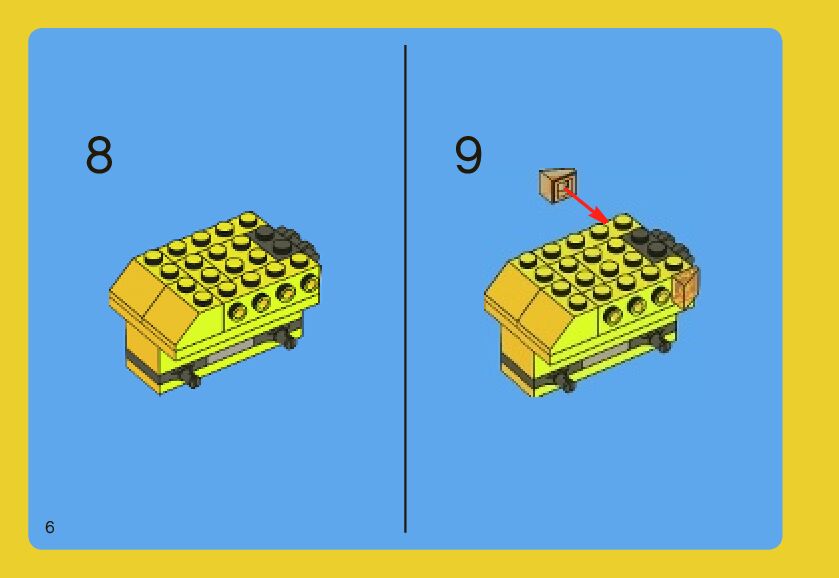 8

9

6