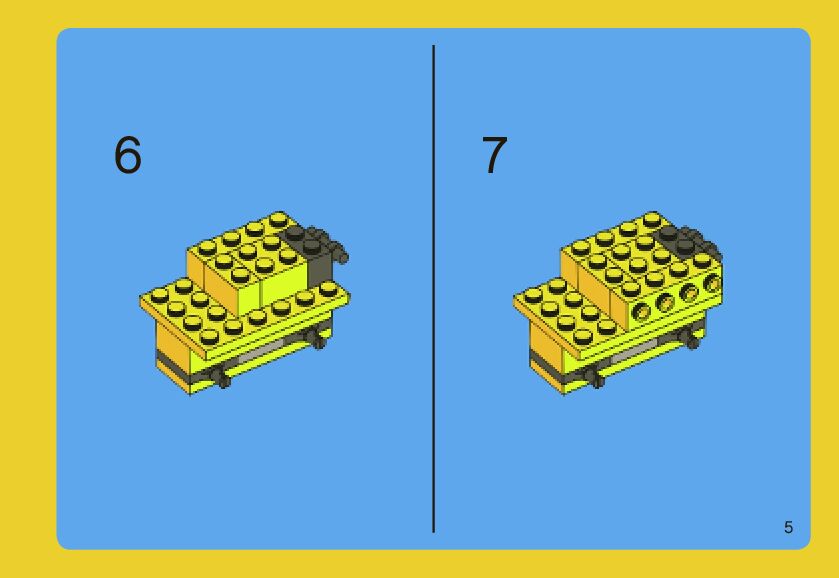 6

7

5