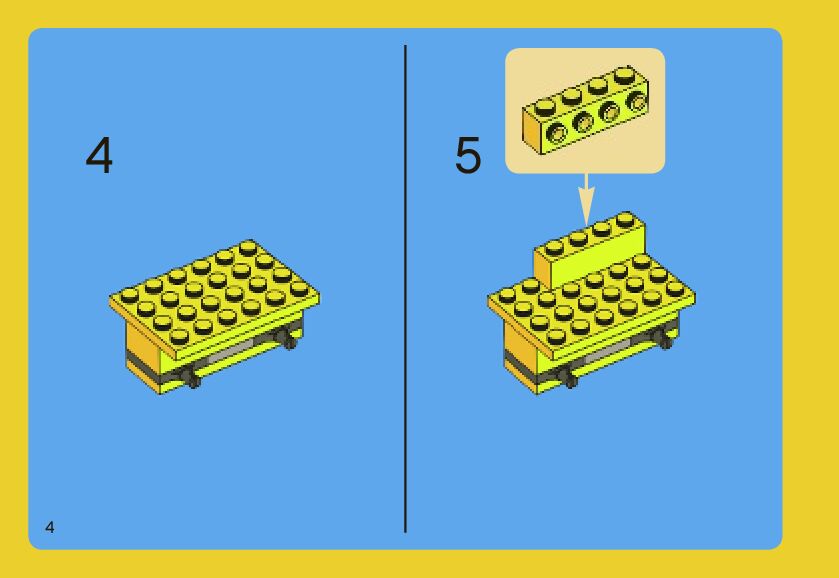 4

5

4