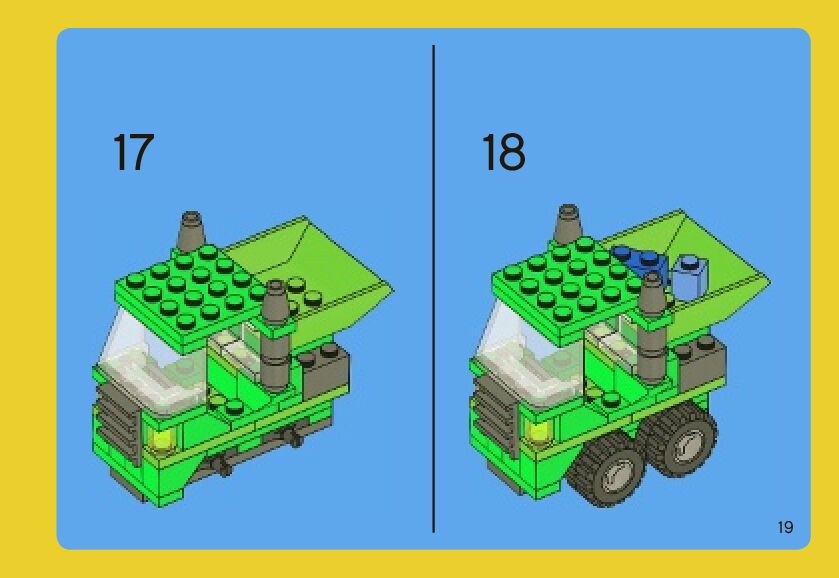 17

18

19