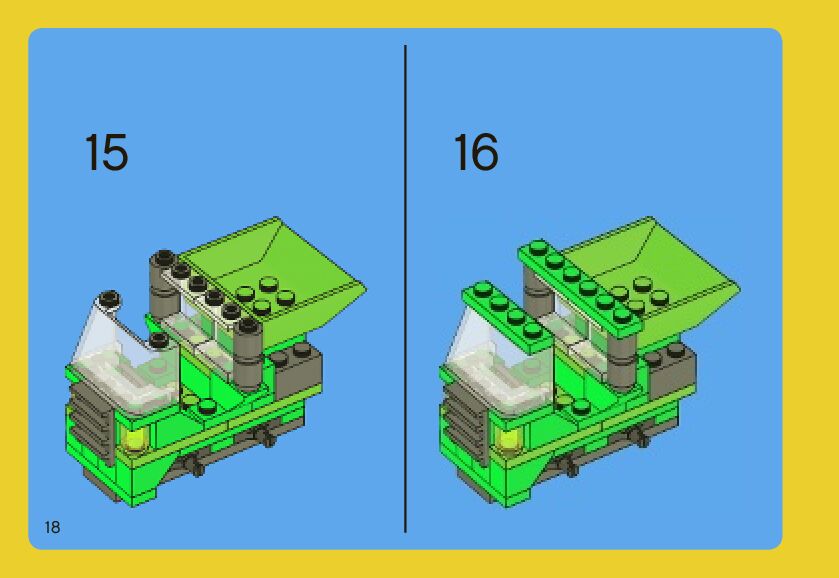 15

16

18