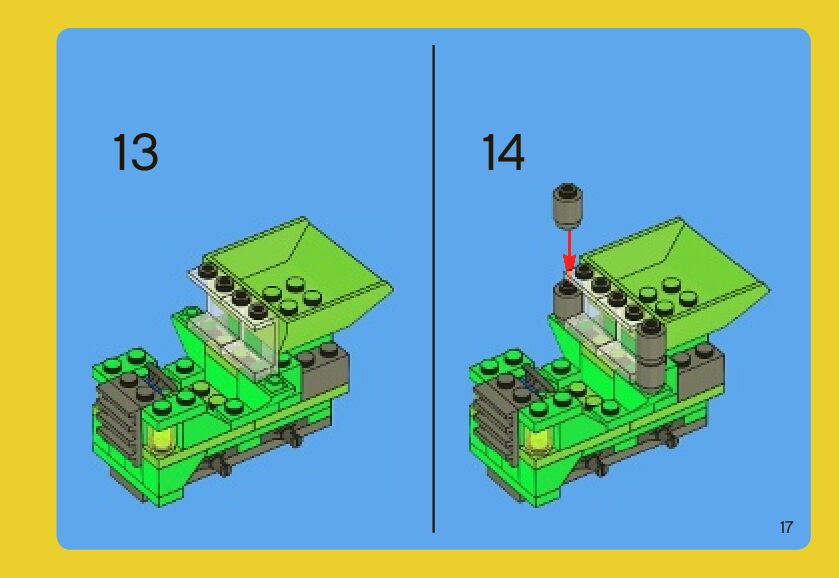 13

14

17