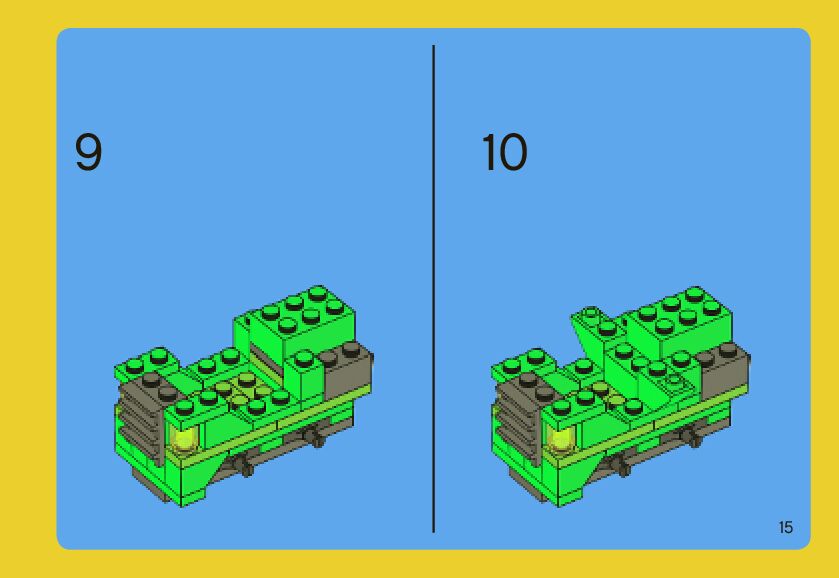 9

10

15