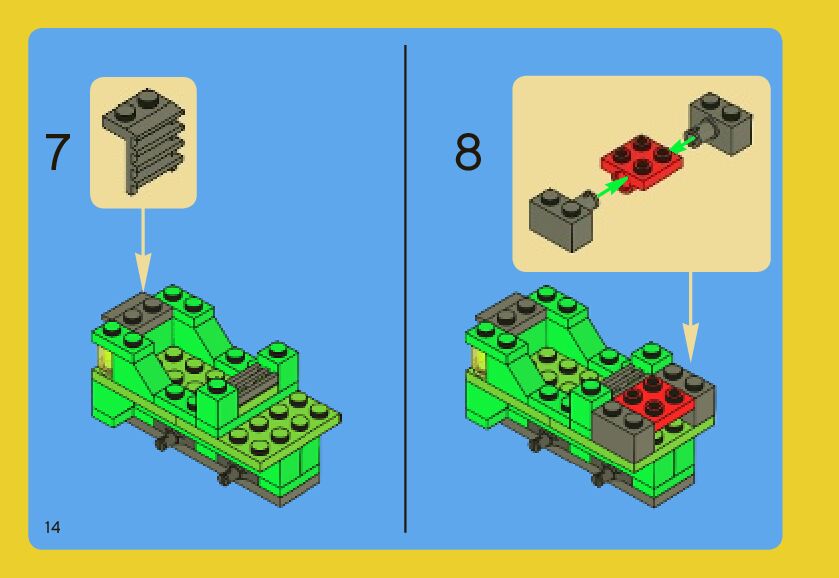 7

8

14