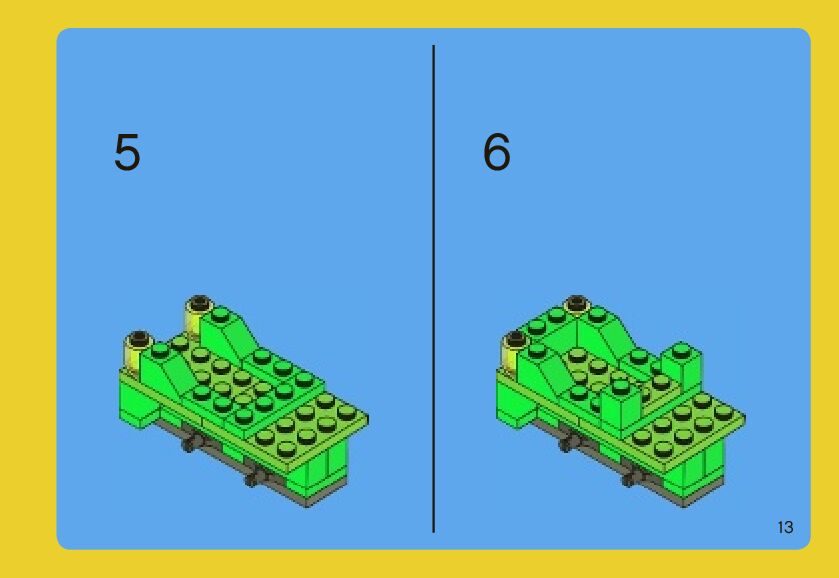 5

6

13