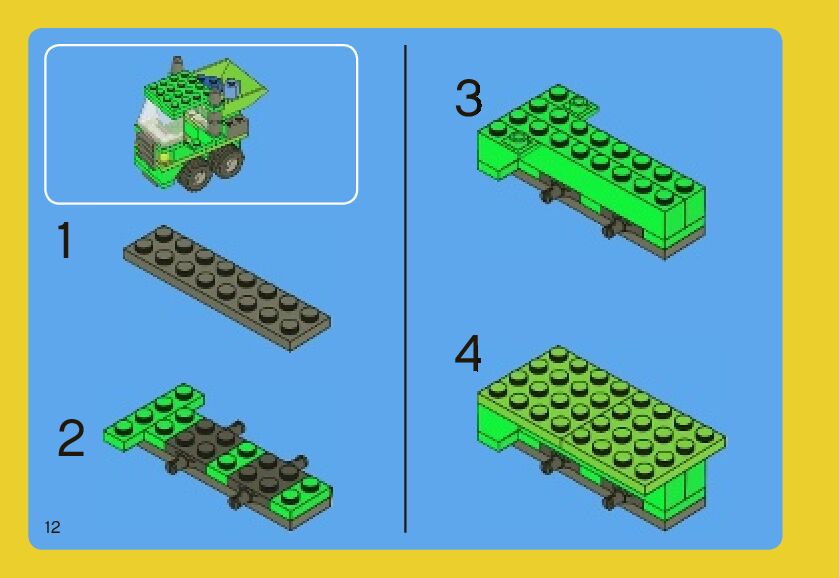 1

2

12

3

4