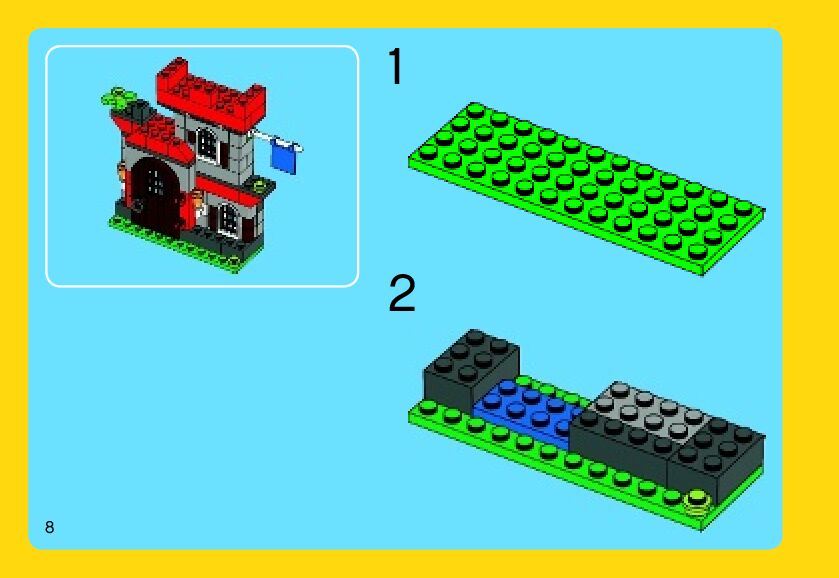 1

2

8