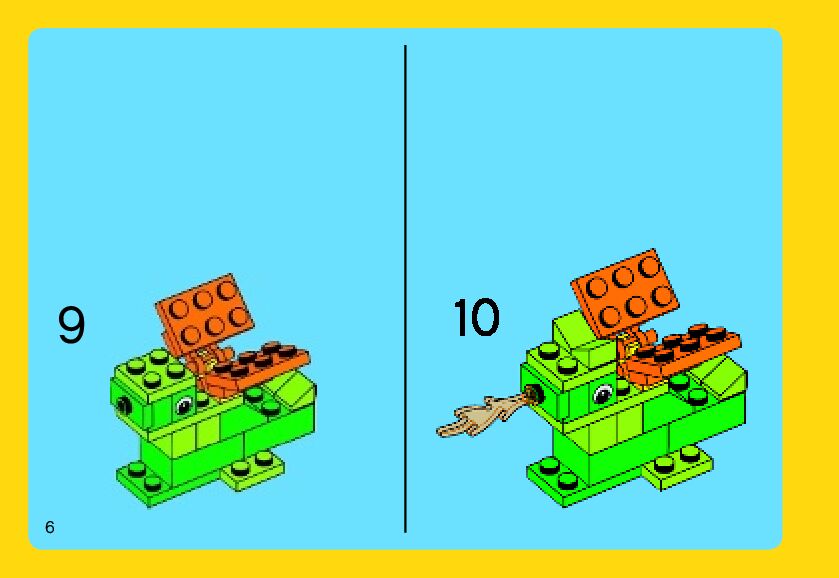 9

10

6