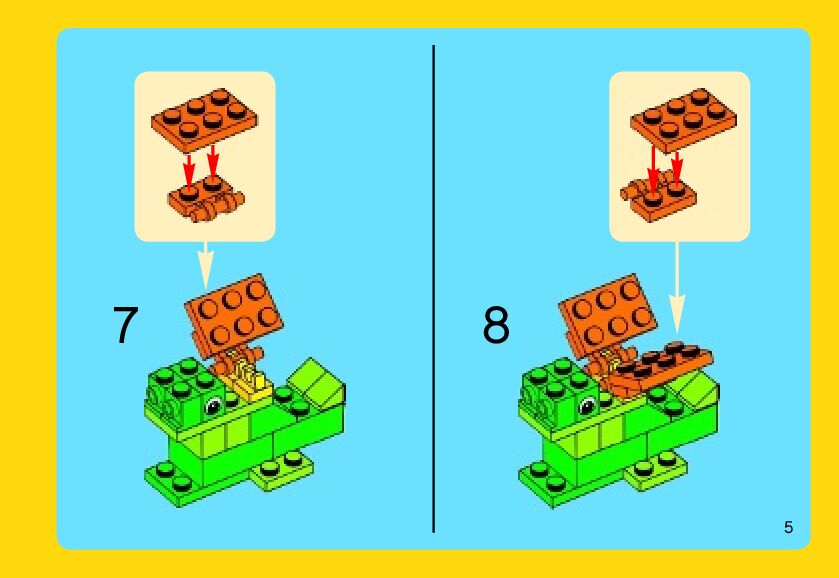 7

8

5