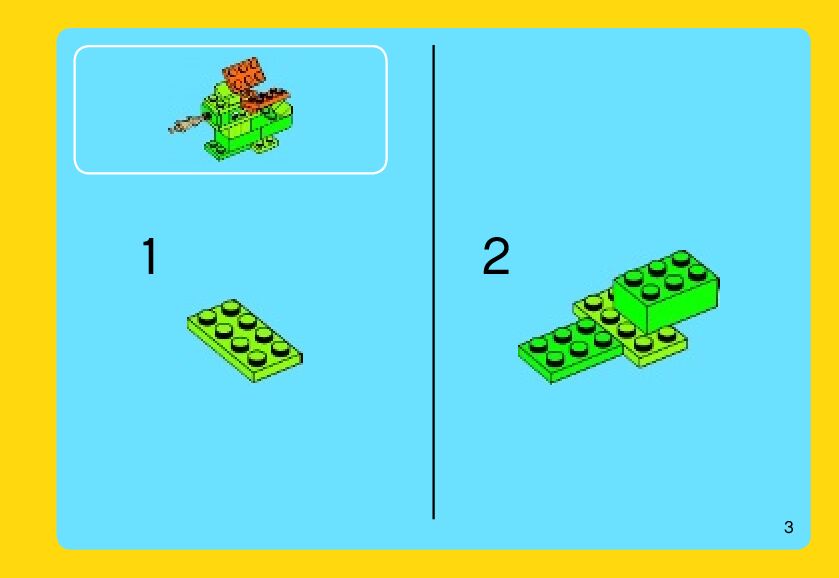 1

2

3