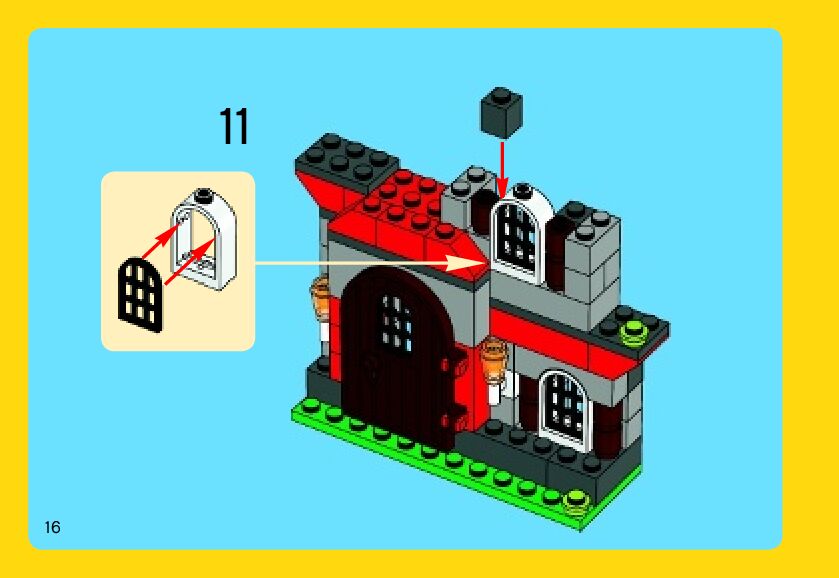 11

16