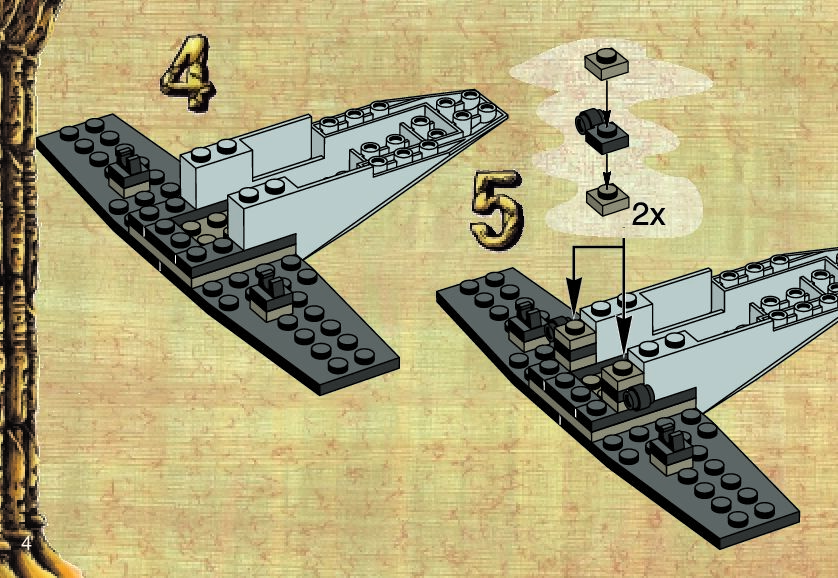 4

5

2x

4