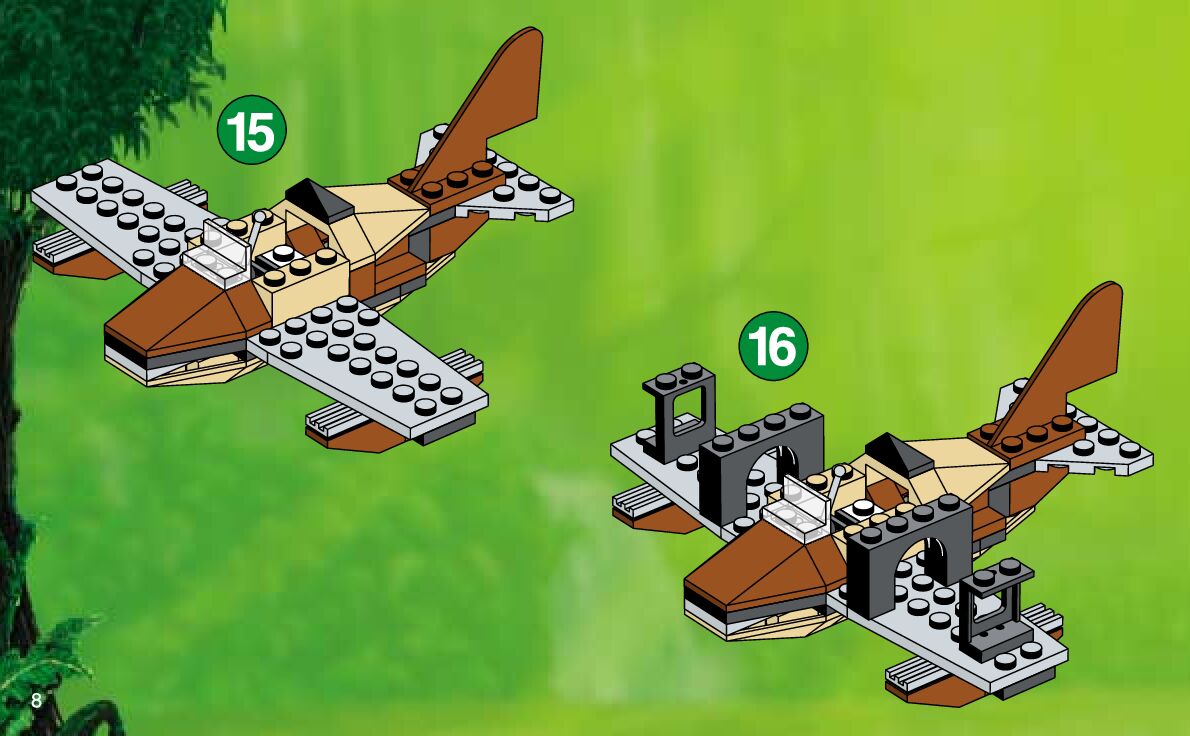 15

16

8