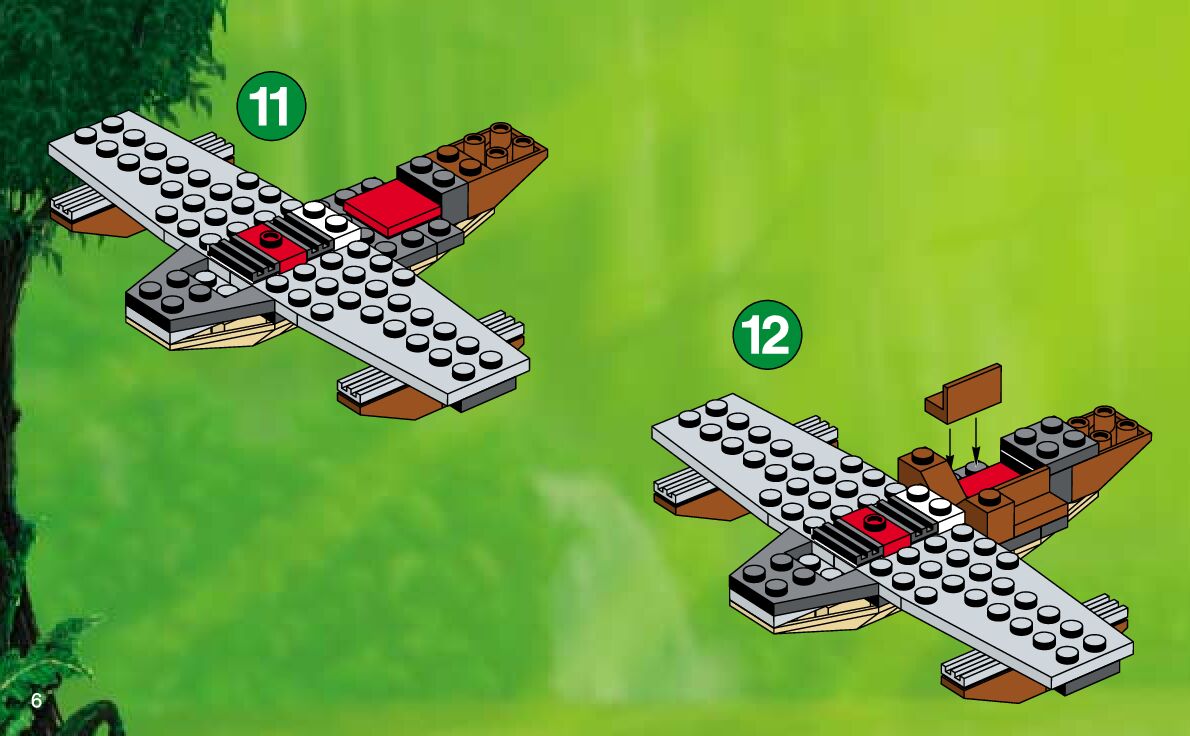 11

12

6