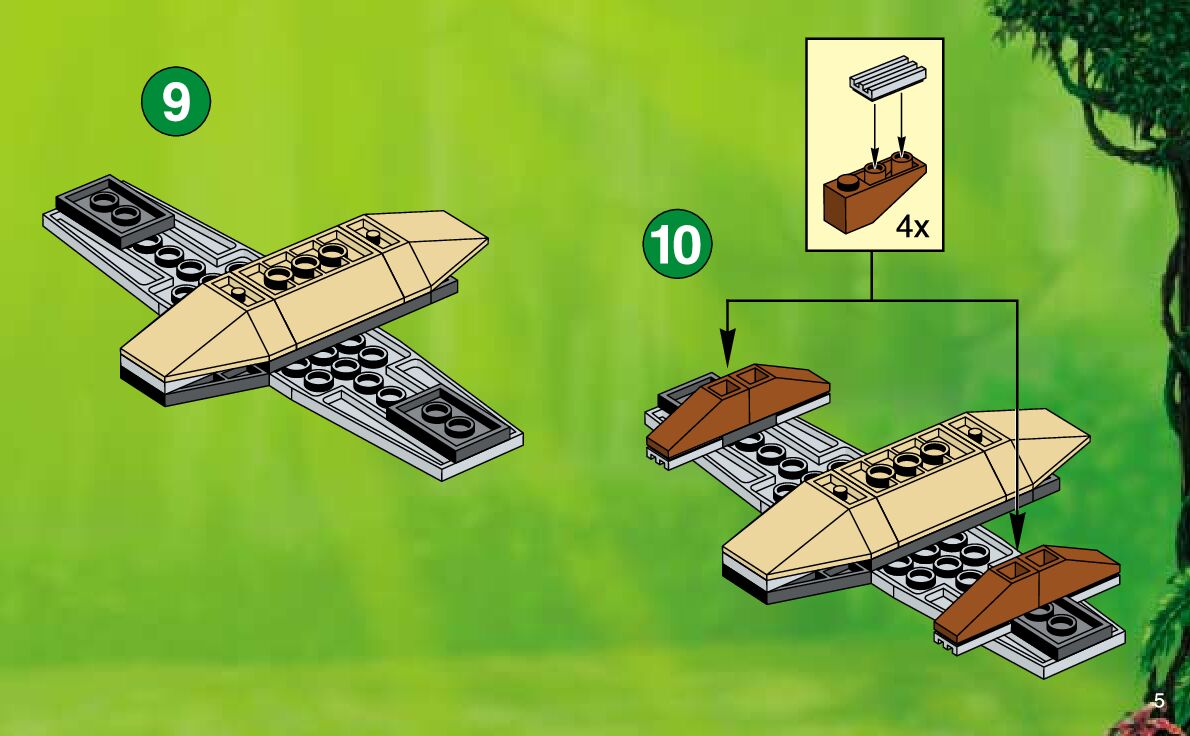 9

4x

10

5