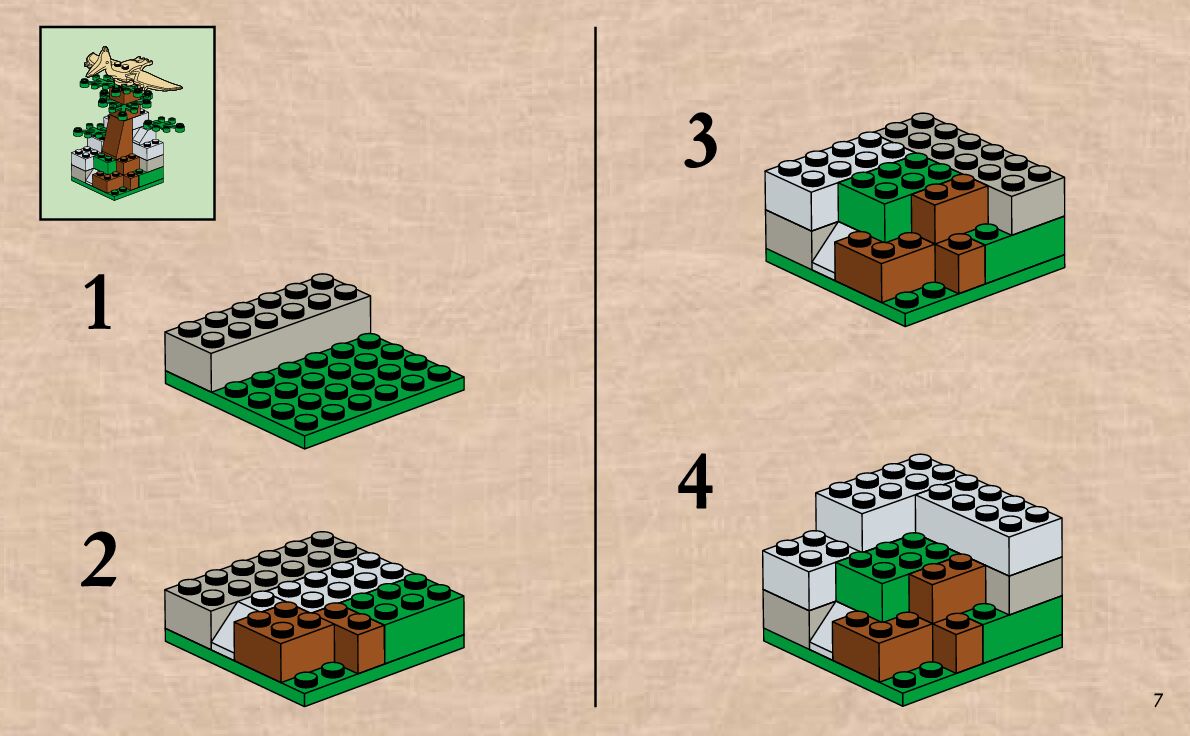 1

2

3

4

7