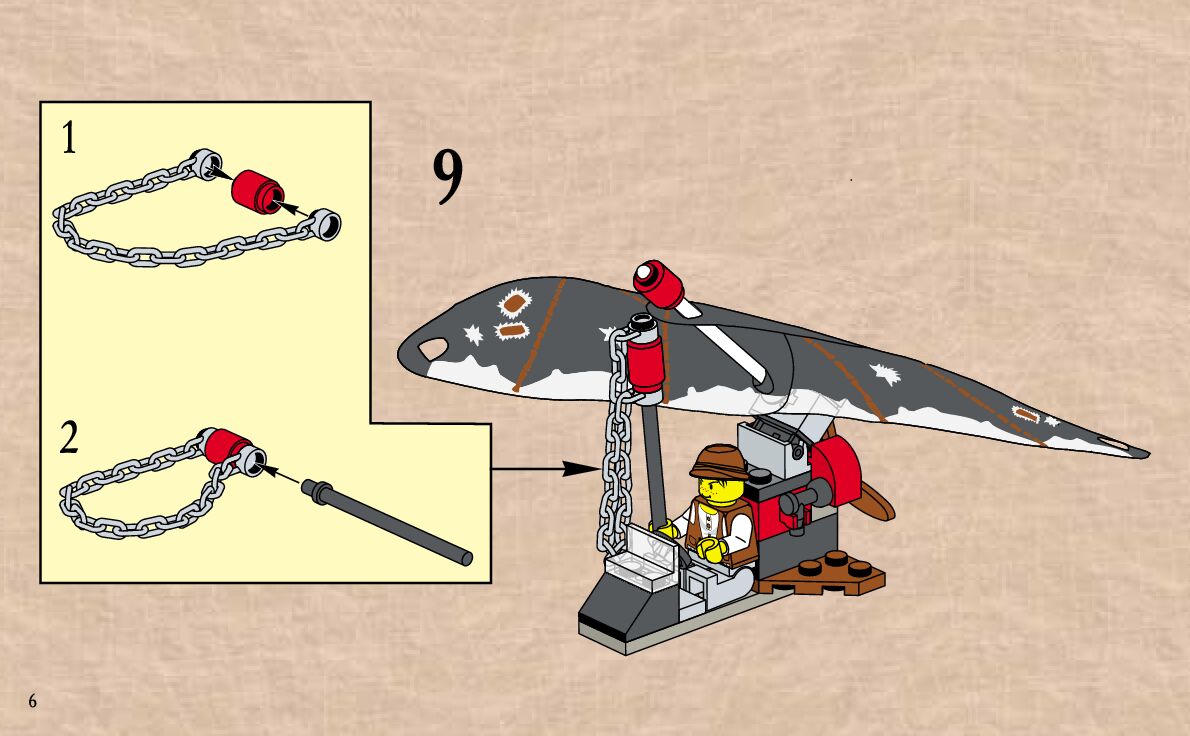 1

2

9

6