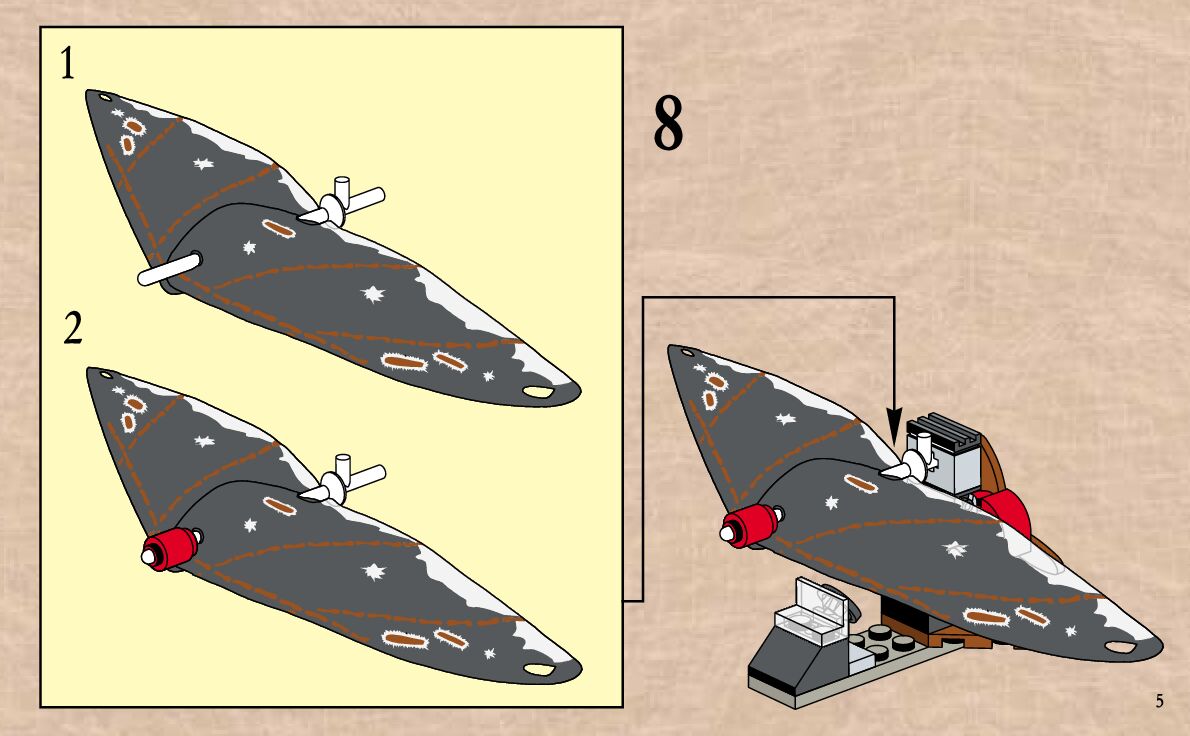 1

2

8

5