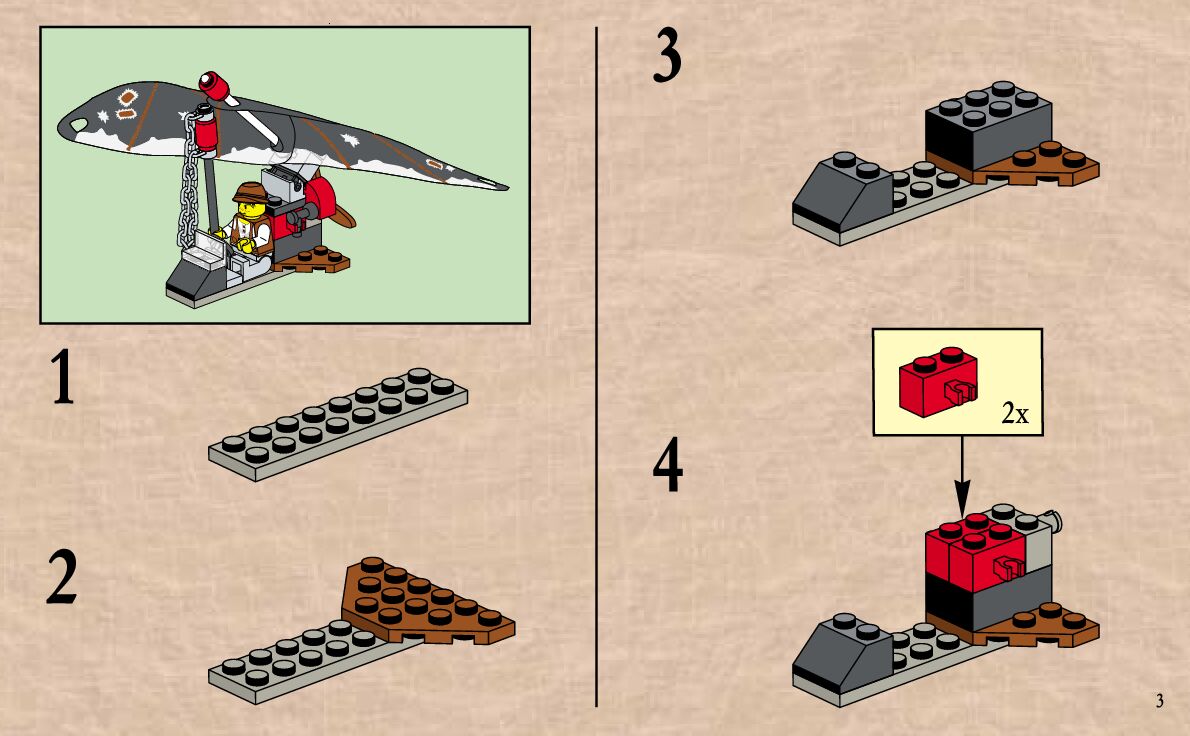 1

2

3

2x

4

3